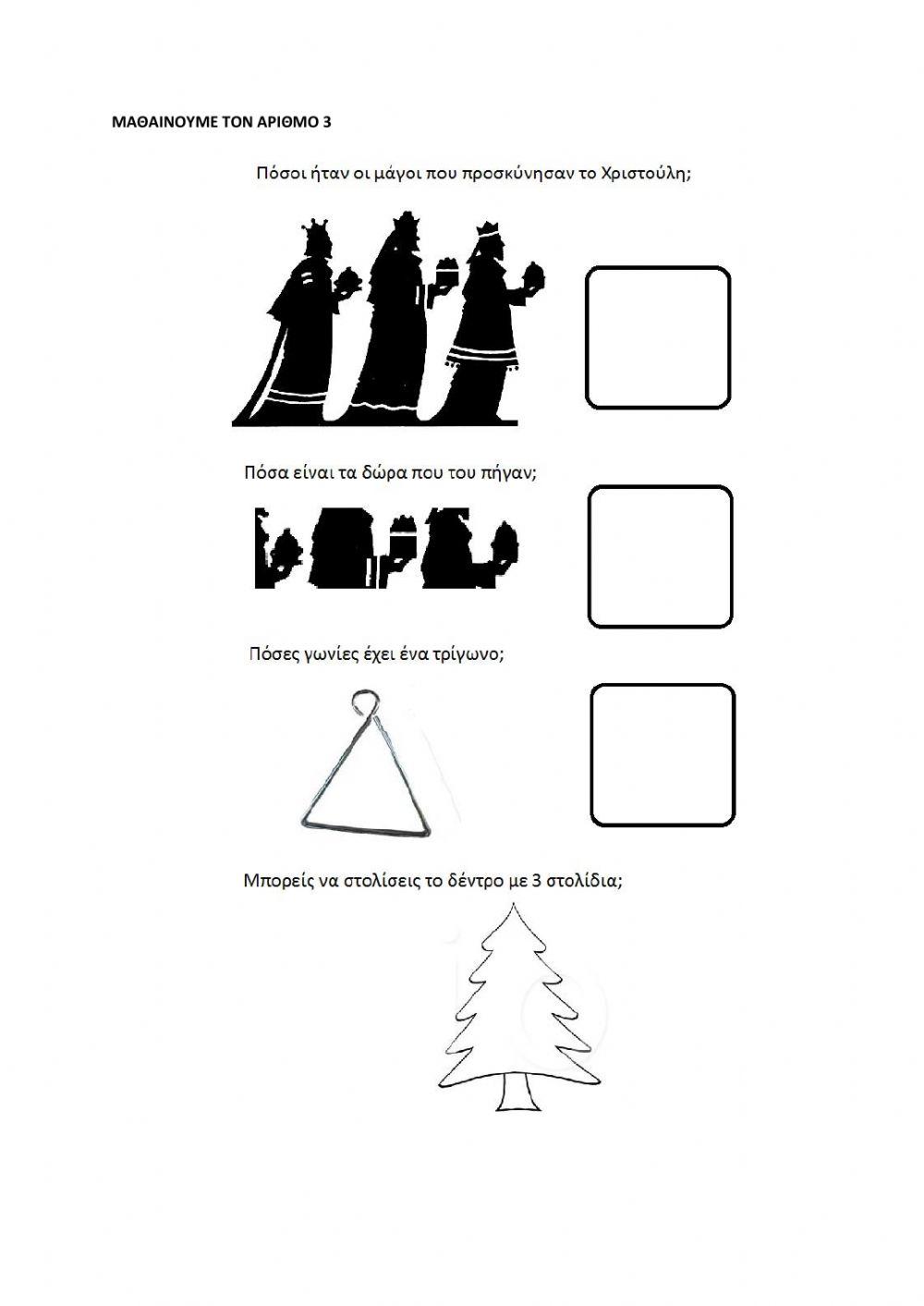 ΜΑΘΑΙΝΟΥΜΕ ΤΟΝ ΑΡΙΘΜΟ 3

Πόσοι ήταν οι μάγοι που προσκύνησαν το Χριστούλη;

Πόσα είναι τα δώρα που του πήγαν;

Πόσες γωνίες έχει ένα τρίγωνο;

Μπορείς να στολίσεις το δέντρο με 3 στολίδια;