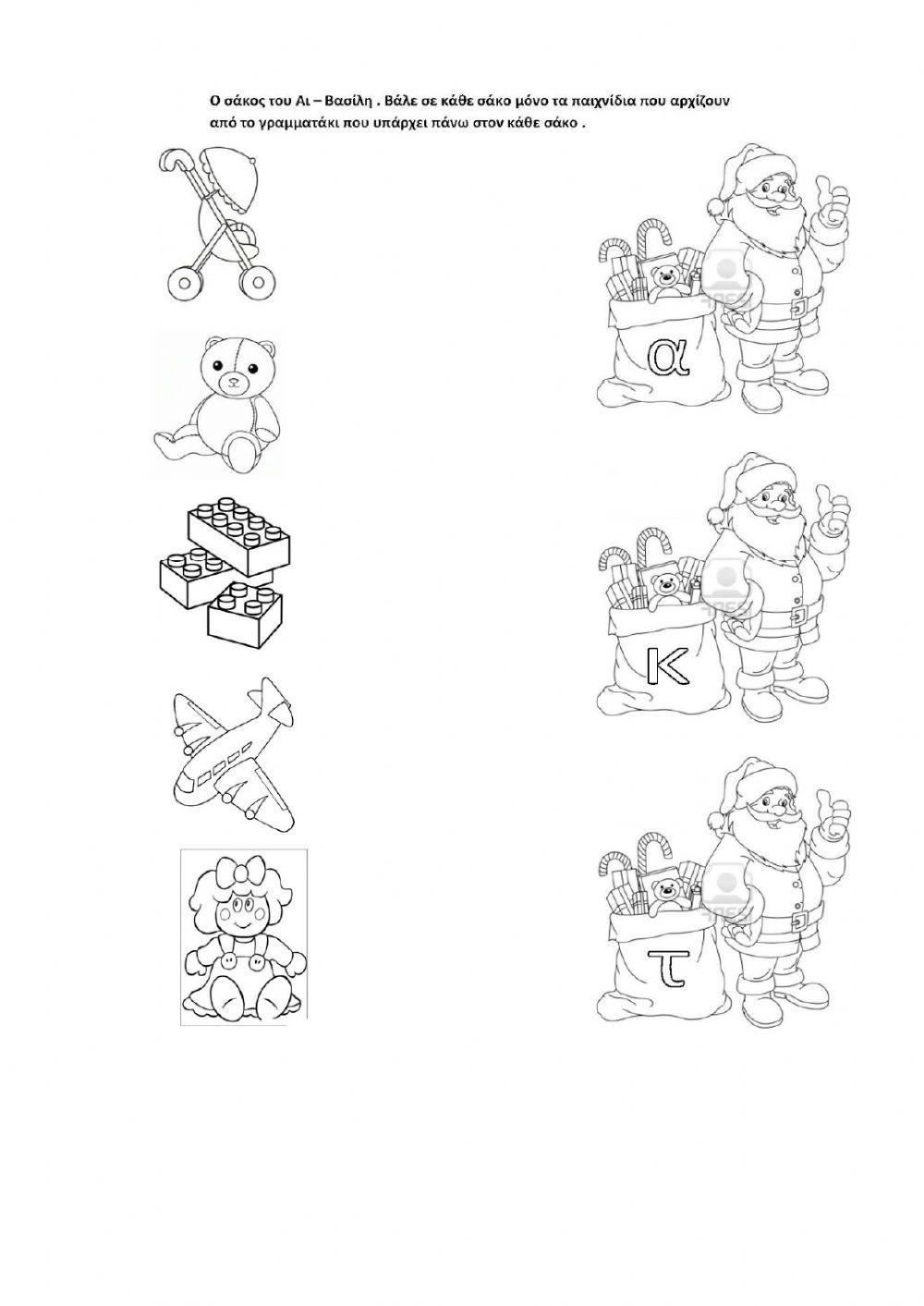 Ο σάκος του Αι – Βασίλη . Βάλε σε κάθε σάκο μόνο τα παιχνίδια που αρχίζουν από το γραμματάκι που υπάρχει πάνω στον κάθε σάκο .

α

κ

τ