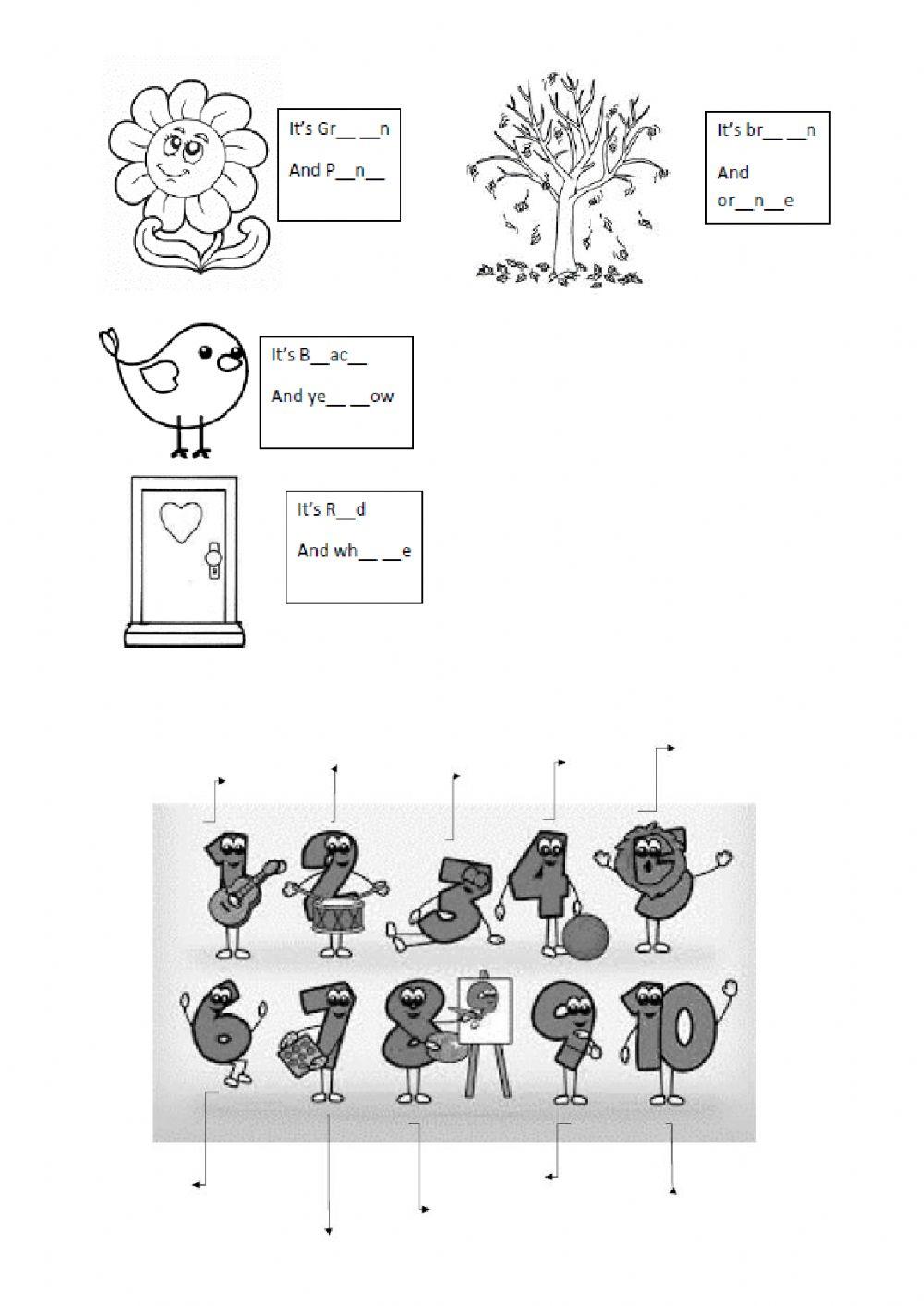 It's Gr__ __n

And P__n__

It's br__ __n

And or__n__e

It's B__ac__

And ye__ __ow

It's R__d

And wh__ __e

1 2 3 4 5

6 7 8 9 10