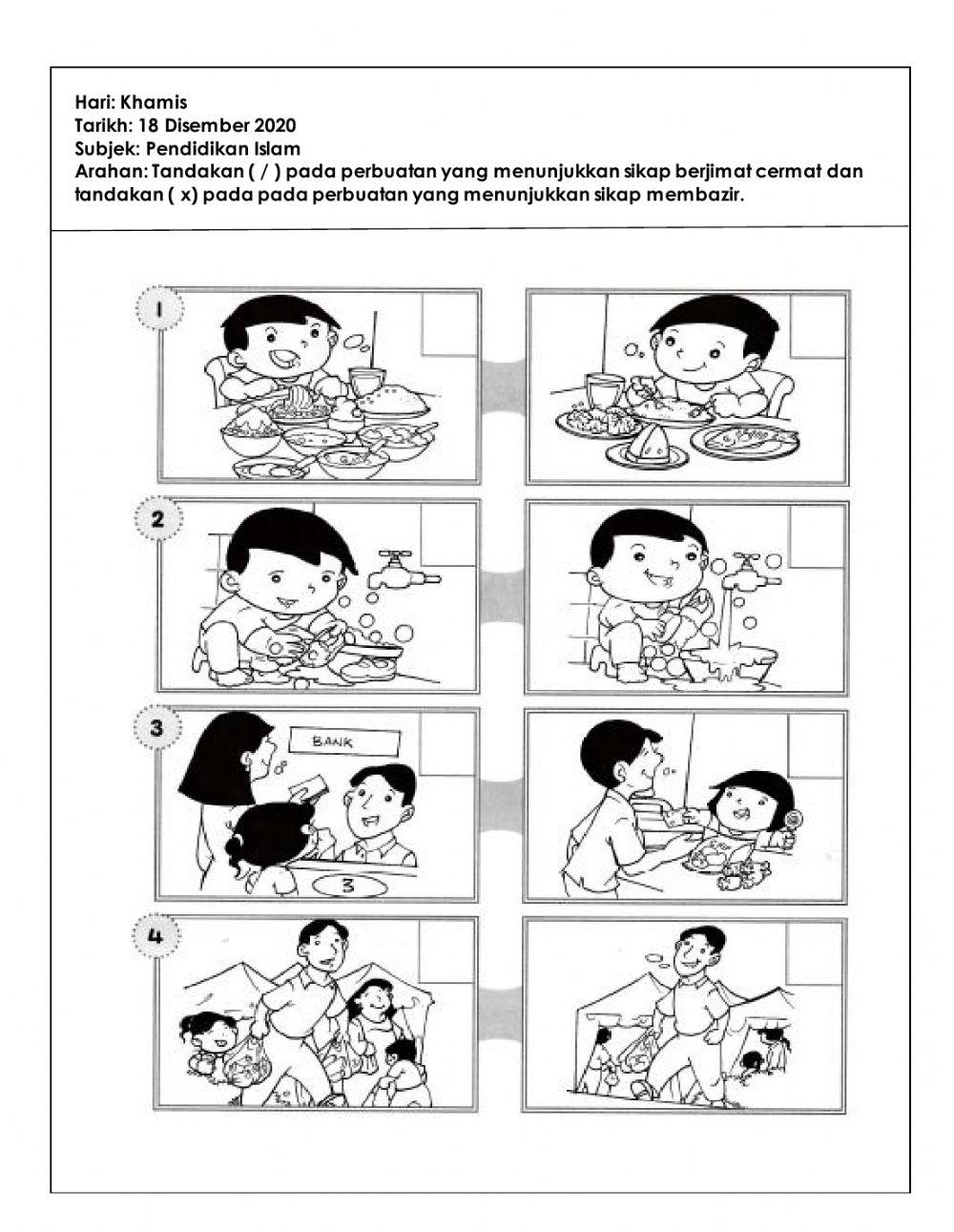 Hari: Khamis
Tarikh: 18 Disember 2020
Subjek: Pendidikan Islam
Arahan: Tandakan ( / ) pada perbuatan yang menunjukkan sikap berjimat cermat dan tandakan ( x) pada pada perbuatan yang menunjukkan sikap membazir.

1

2

3

BANK

3

4