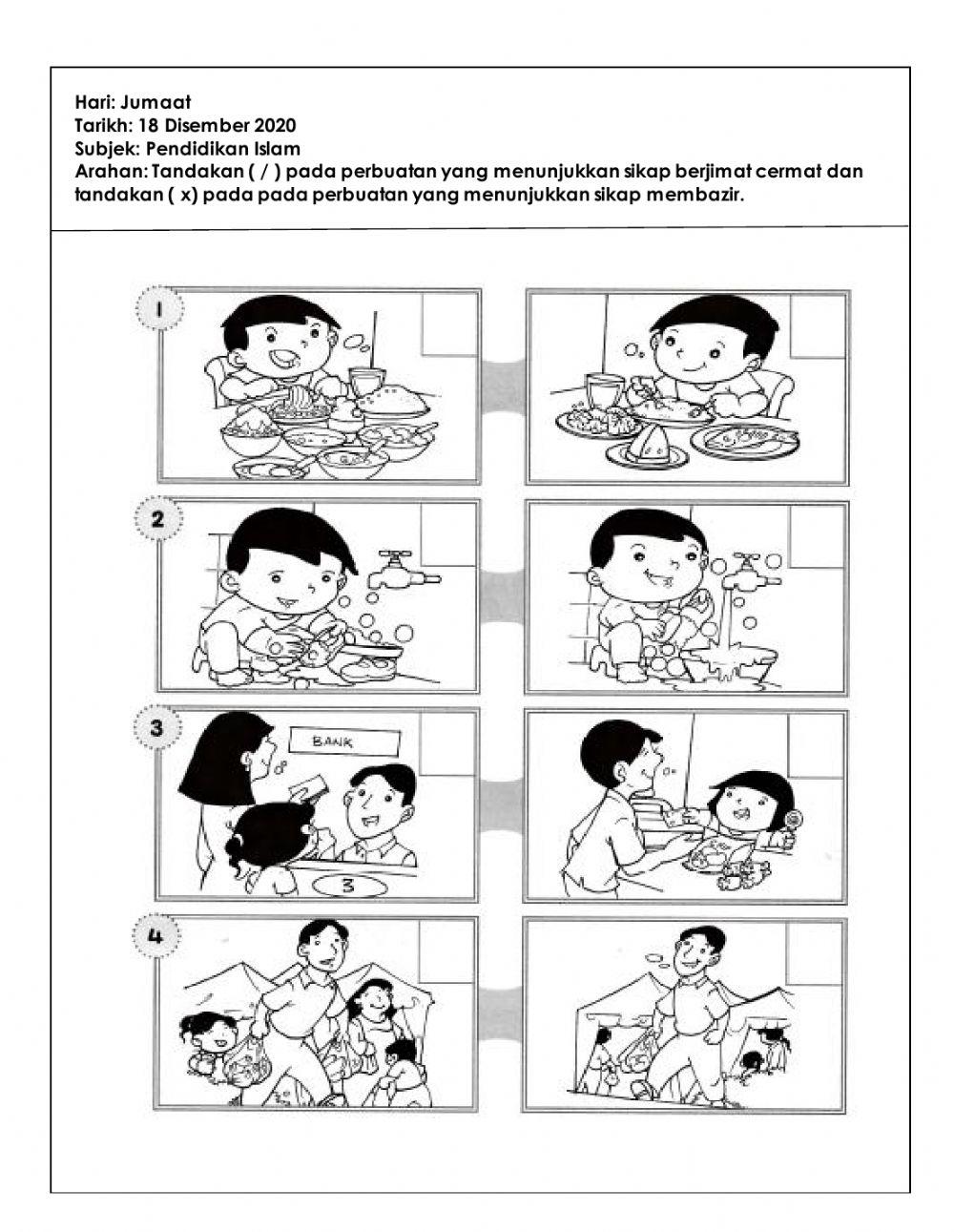 Hari: Jumaat
Tarikh: 18 Disember 2020
Subjek: Pendidikan Islam
Arahan: Tandakan ( / ) pada perbuatan yang menunjukkan sikap berjimat cermat dan tandakan ( x) pada pada perbuatan yang menunjukkan sikap membazir.

1

2

3

BANK

3

4