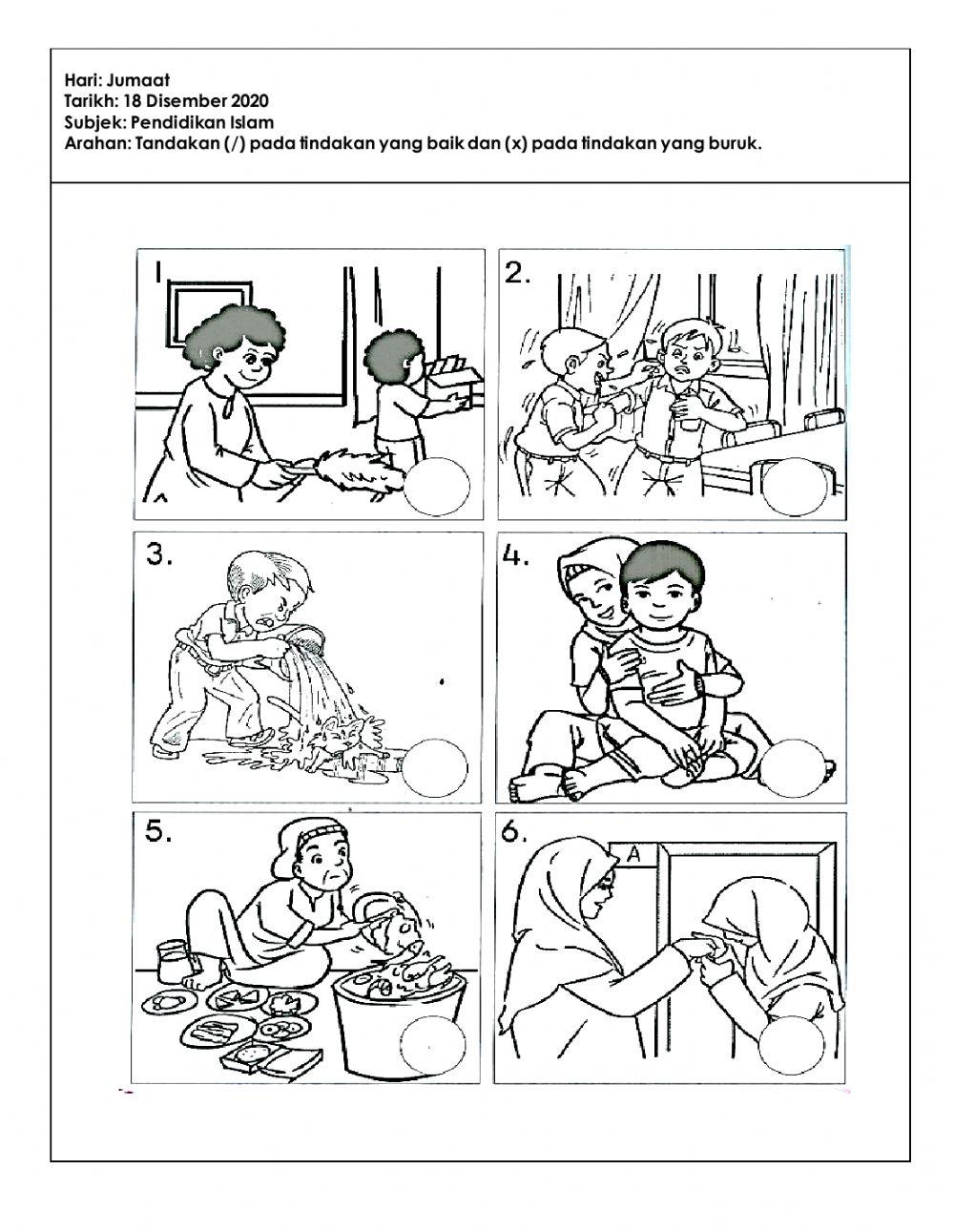 Hari: Jumaat
Tarikh: 18 Disember 2020
Subjek: Pendidikan Islam
Arahan: Tandakan (/) pada tindakan yang baik dan (x) pada tindakan yang buruk.

1

2.

3.

4.

5.

6.

A