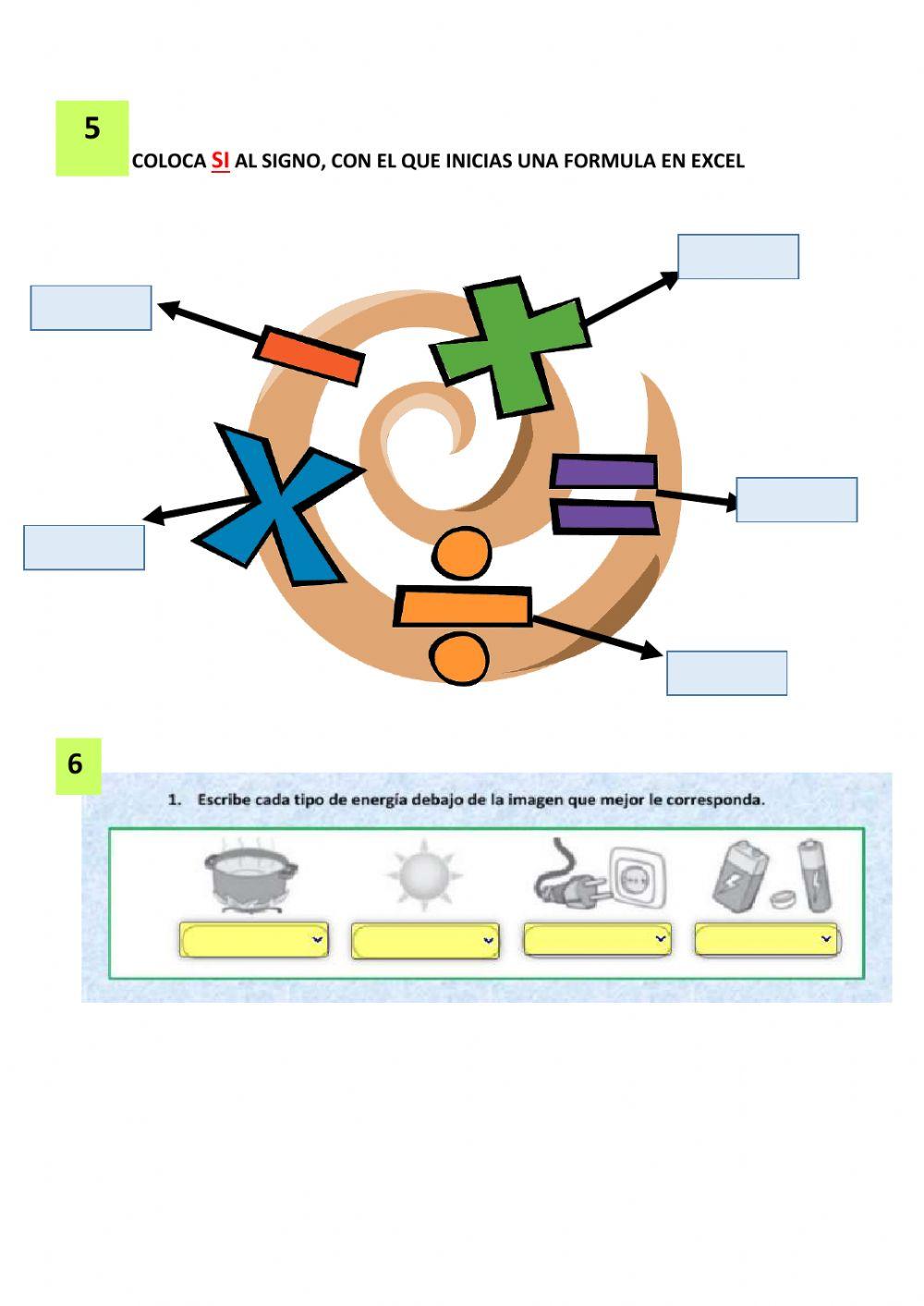 5

COLOCA SI AL SIGNO, CON EL QUE INICIAS UNA FORMULA EN EXCEL

6

1. Escribe cada tipo de energía debajo de la imagen que mejor le corresponda.