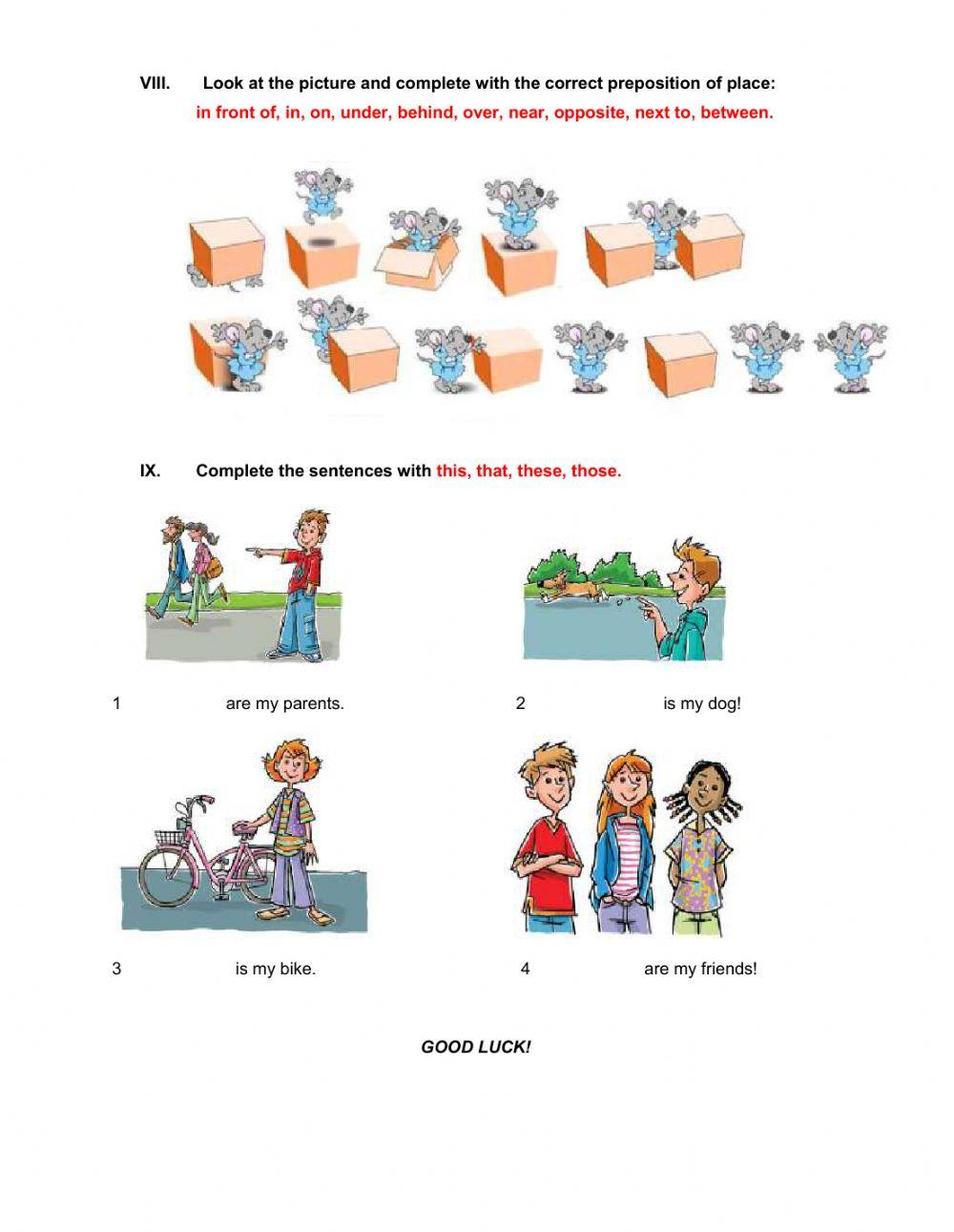 VIII. Look at the picture and complete with the correct preposition of place:
in front of, in, on, under, behind, over, near, opposite, next to, between.

IX. Complete the sentences with this, that, these, those.

1 are my parents.

2 is my dog!

3 is my bike.

4 are my friends!

GOOD LUCK!