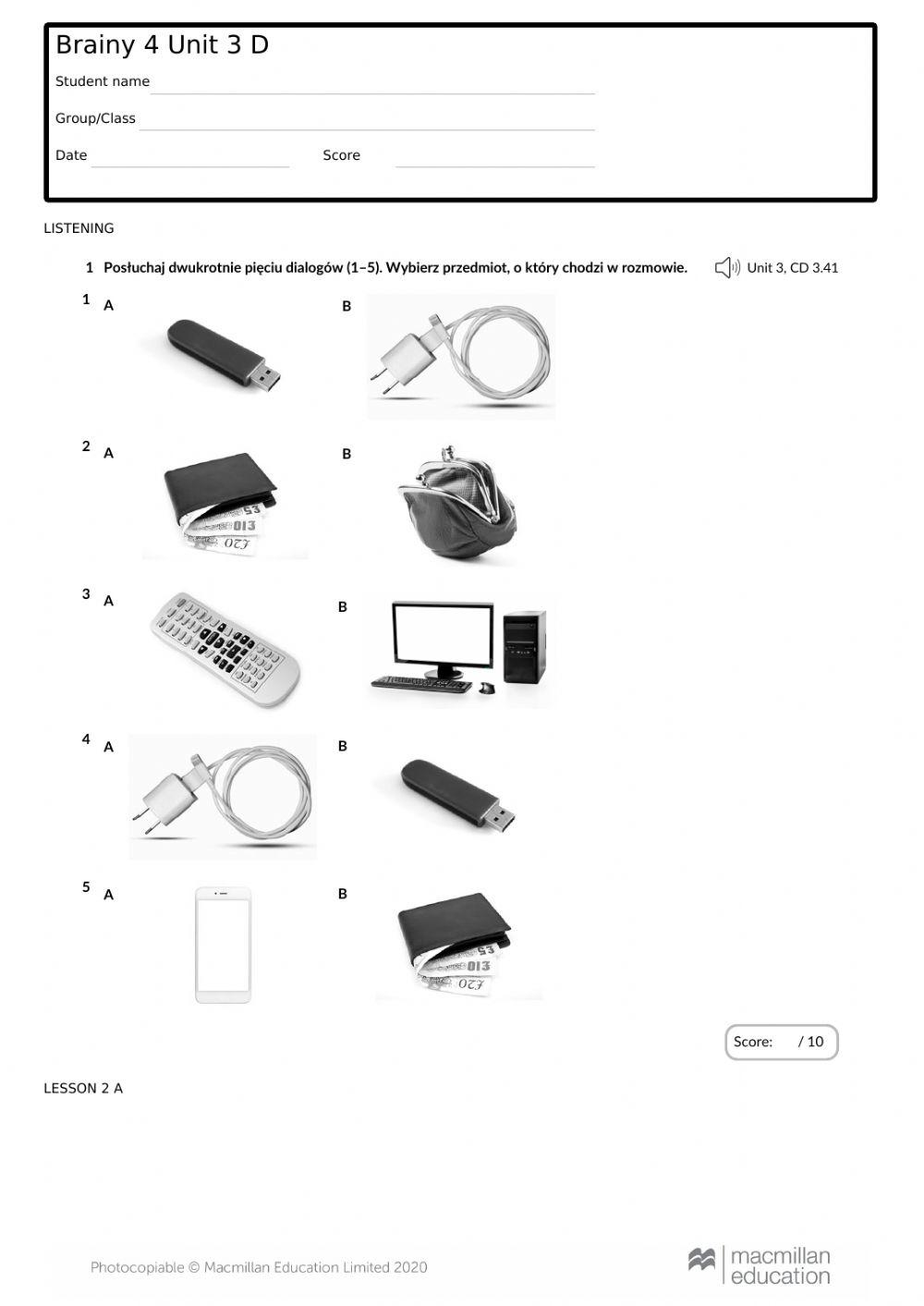 Brainy 4 Unit 3 D

Student name

Group/Class

Date Score

LISTENING

1 Posłuchaj dwukrotnie pięciu dialogów (1–5). Wybierz przedmiot, o który chodzi w rozmowie. Unit 3, CD 3.41

1 A B

2 A B

3 A B

4 A B

5 A B

Score: / 10

LESSON 2 A

Photocopiable © Macmillan Education Limited 2020

macmillan education