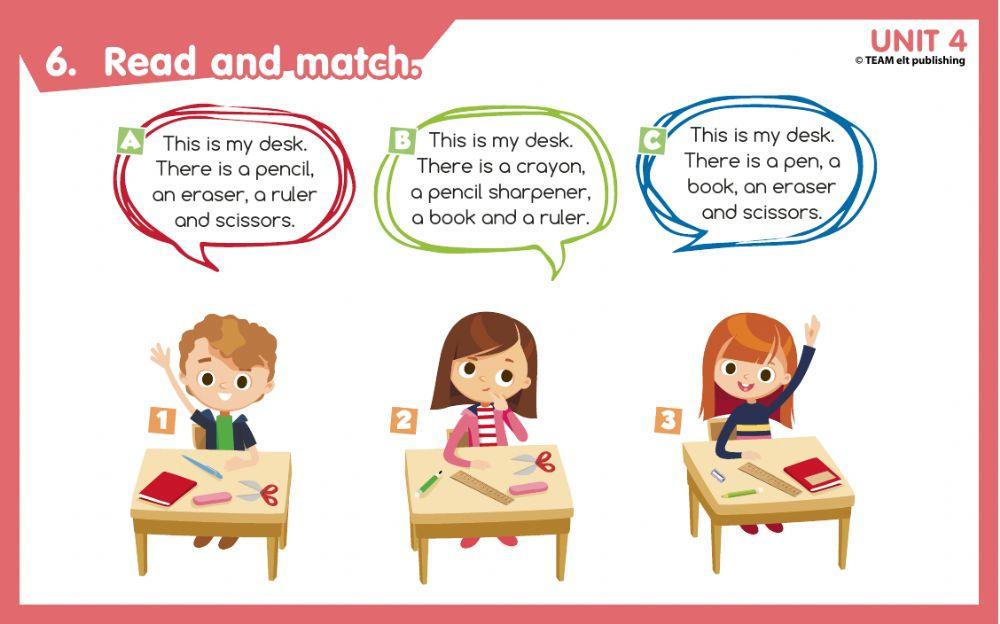 6. Read and match.

UNIT 4
© TEAM elt publishing

A This is my desk. There is a pencil, an eraser, a ruler and scissors.

B This is my desk. There is a crayon, a pencil sharpener, a book and a ruler.

C This is my desk. There is a pen, a book, an eraser and scissors.

1

2

3