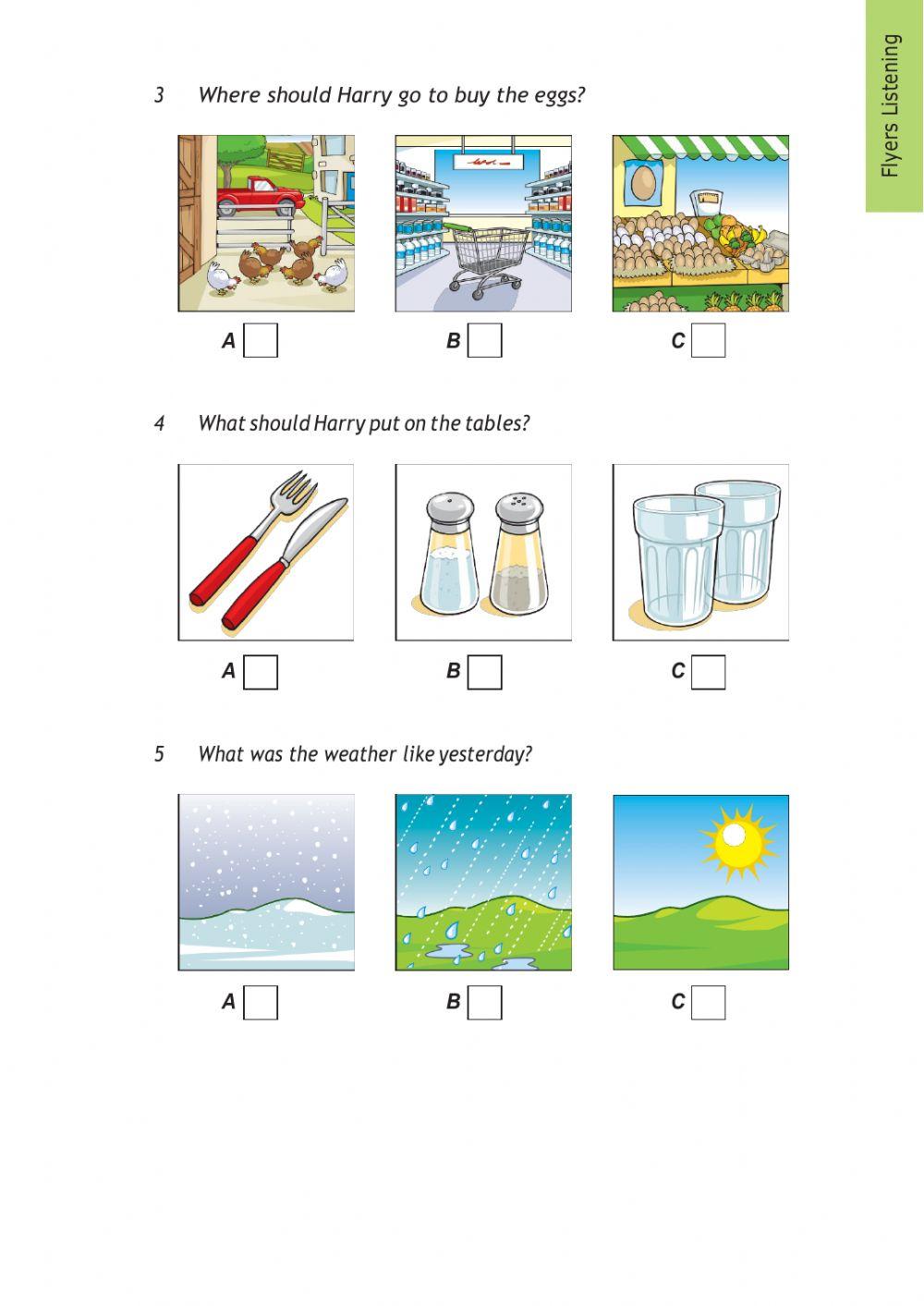 Flyers Listening

3 Where should Harry go to buy the eggs?

A

B

C

4 What should Harry put on the tables?

A

B

C

5 What was the weather like yesterday?

A

B

C