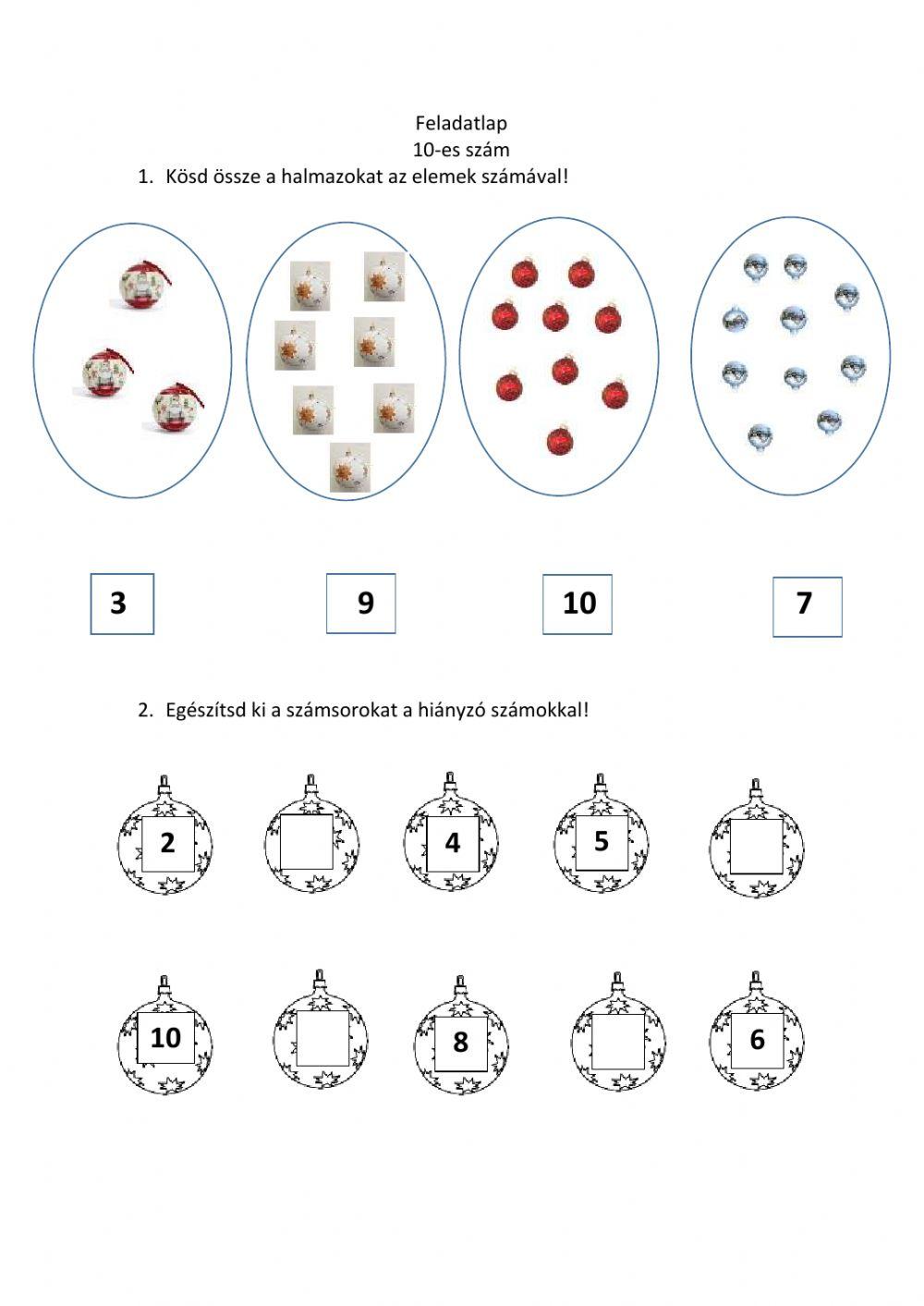 Feladatlap
10-es szám

1. Kösd össze a halmazokat az elemek számával!

3

9

10

7

2. Egészítsd ki a számsorokat a hiányzó számokkal!

2

4

5

10

8

6