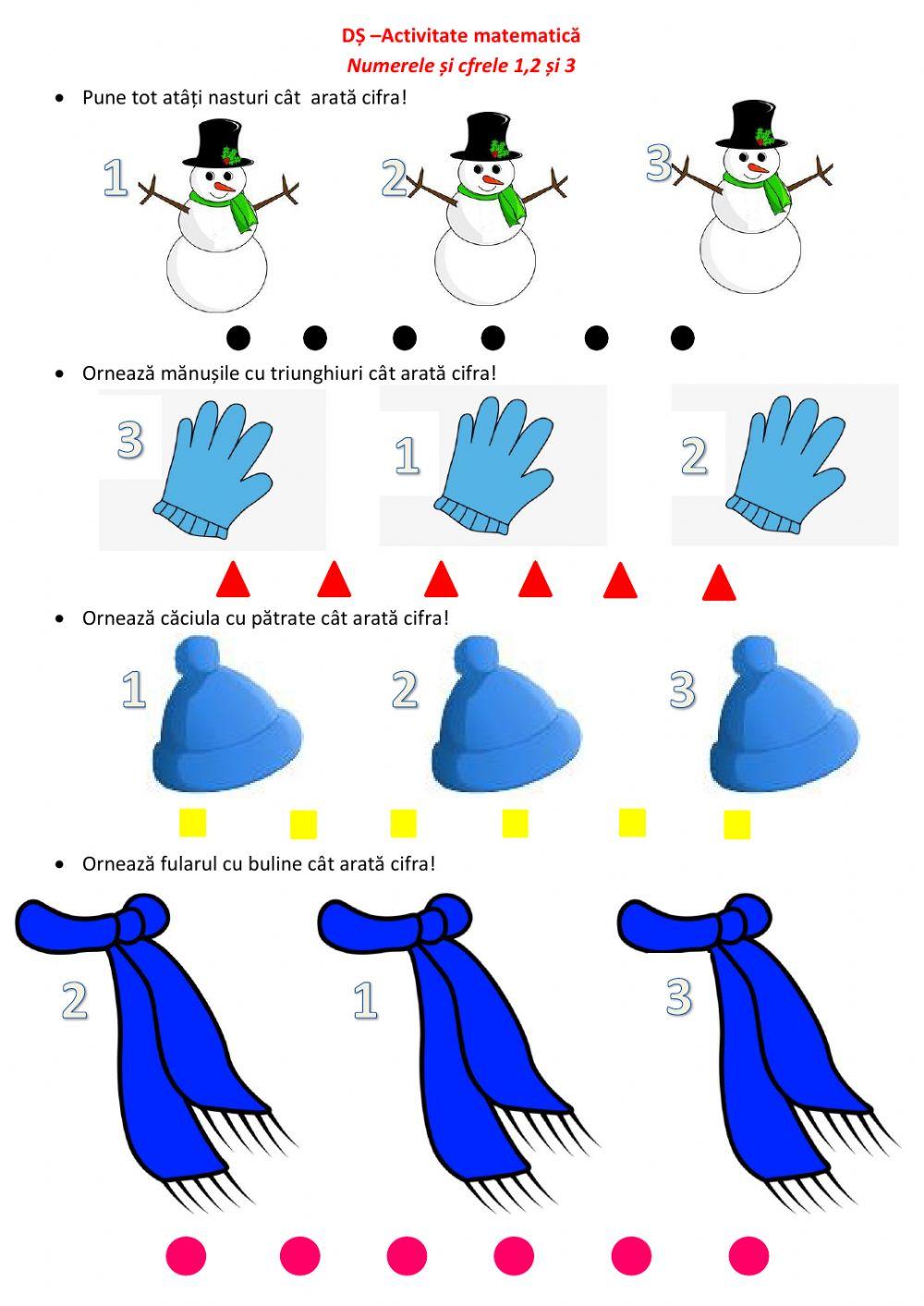 DȘ –Activitate matematică
Numerele și cfrele 1,2 și 3

• Pune tot atâți nasturi cât arată cifra!

1 2 3

• Ornează mănușile cu triunghiuri cât arată cifra!

3 1 2

• Ornează căciula cu pătrate cât arată cifra!

1 2 3

• Ornează fularul cu buline cât arată cifra!

2 1 3