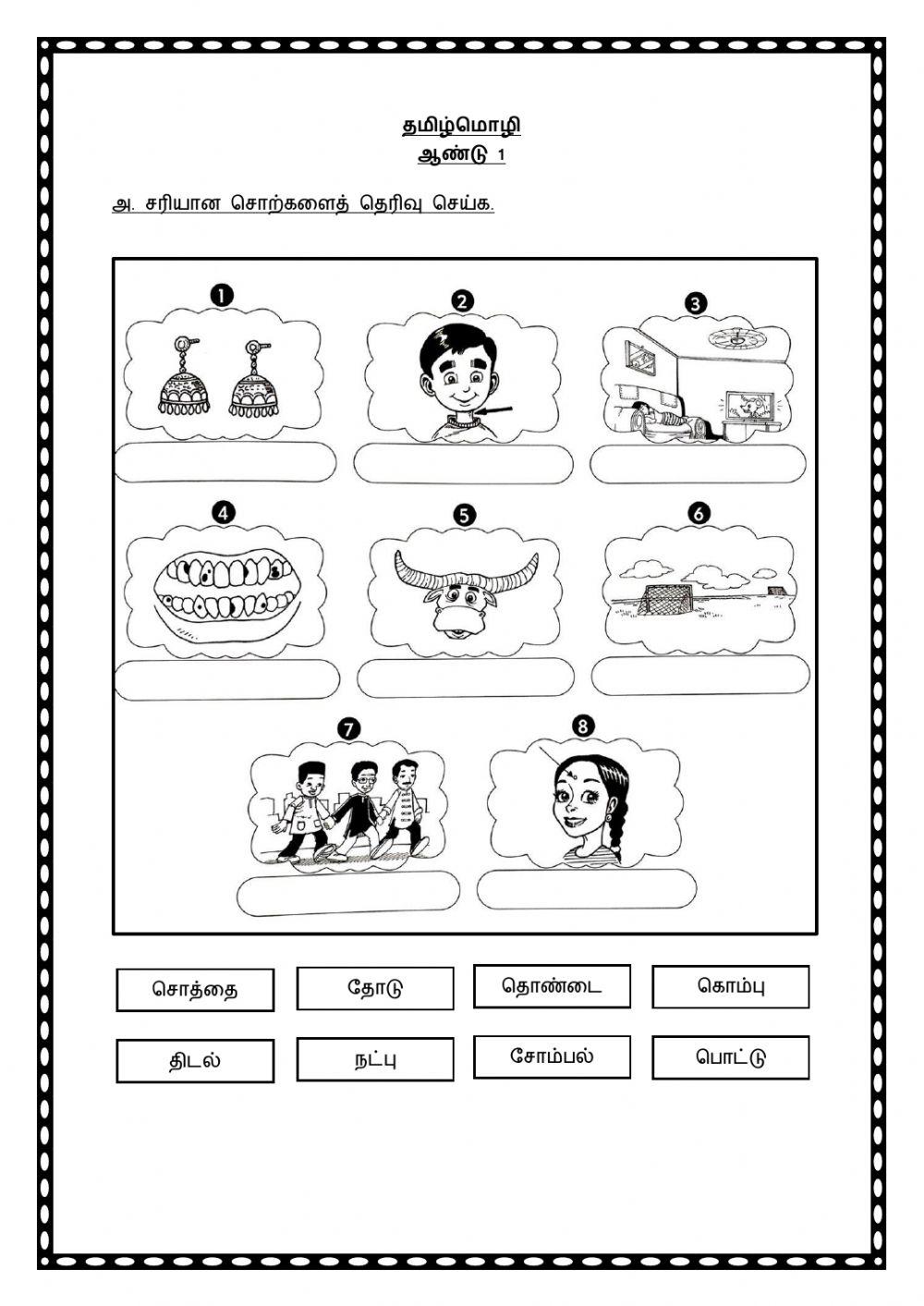 தமிழ்மொழி
ஆண்டு 1

அ. சரியான சொற்களைத் தெரிவு செய்க.

1 2 3

4 5 6

7 8

சொத்தை தோடு தொண்டை கொம்பு

திடல் நட்பு சோம்பல் பொட்டு