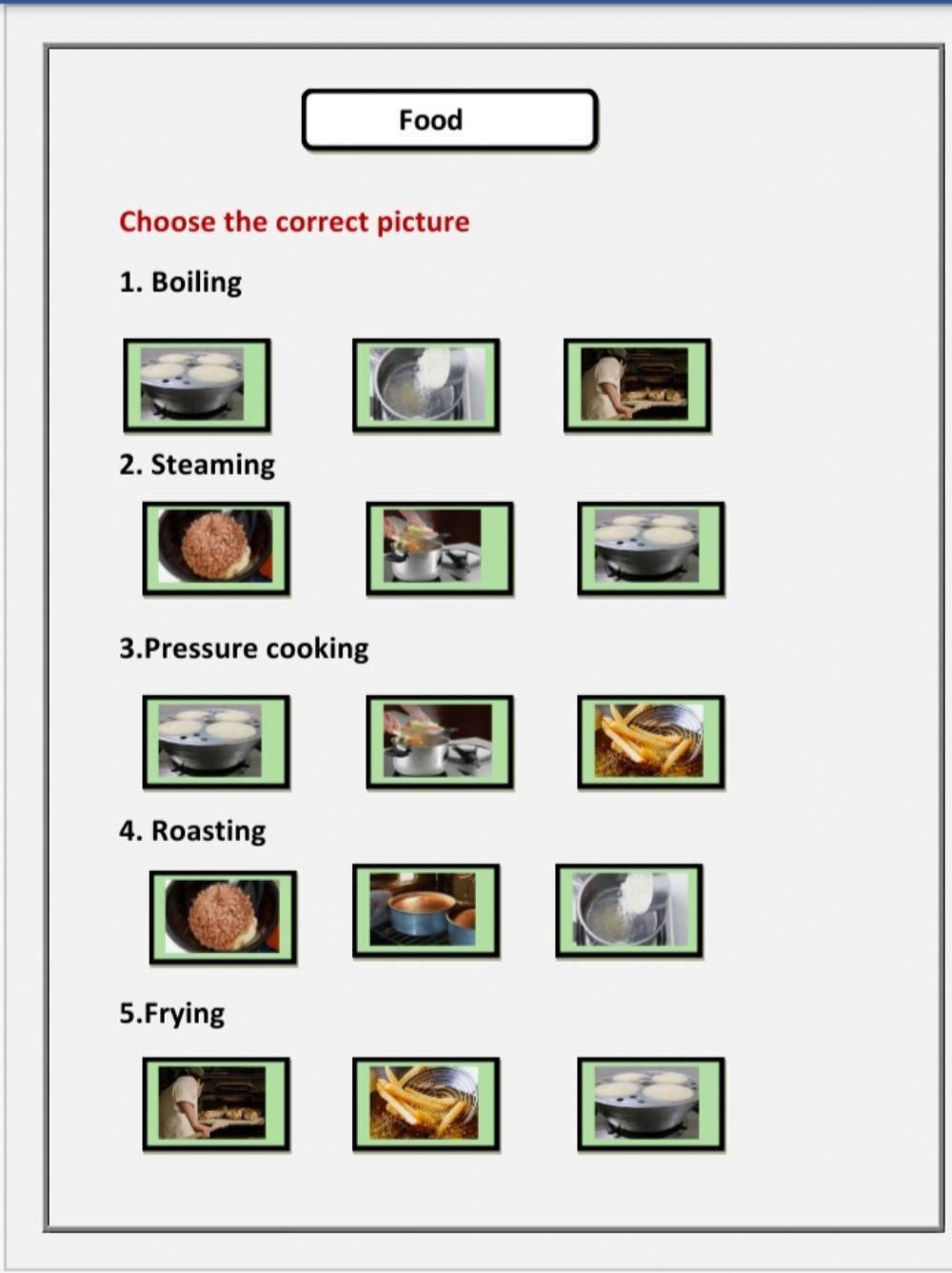 Food

Choose the correct picture

1. Boiling

2. Steaming

3.Pressure cooking

4. Roasting

5.Frying