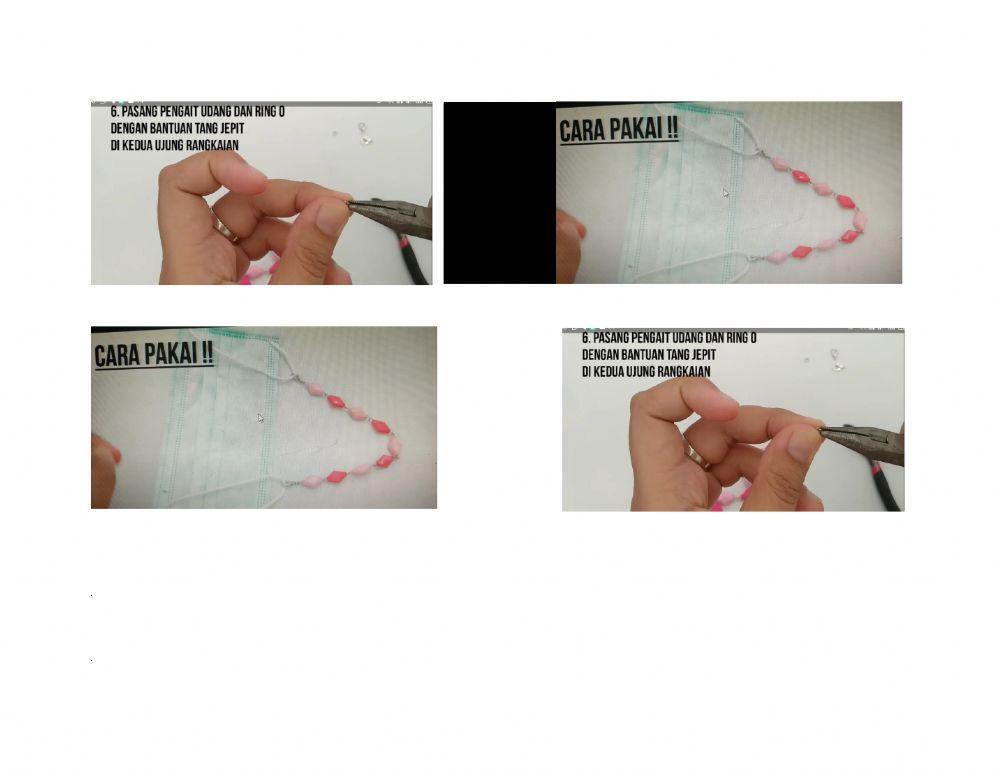 6. PASANG PENGAIT UDANG DAN RING O DENGAN BANTUAN TANG JEPIT DI KEDUA UJUNG RANGKAIAN

CARA PAKAI !!

CARA PAKAI !!

6. PASANG PENGAIT UDANG DAN RING O DENGAN BANTUAN TANG JEPIT DI KEDUA UJUNG RANGKAIAN