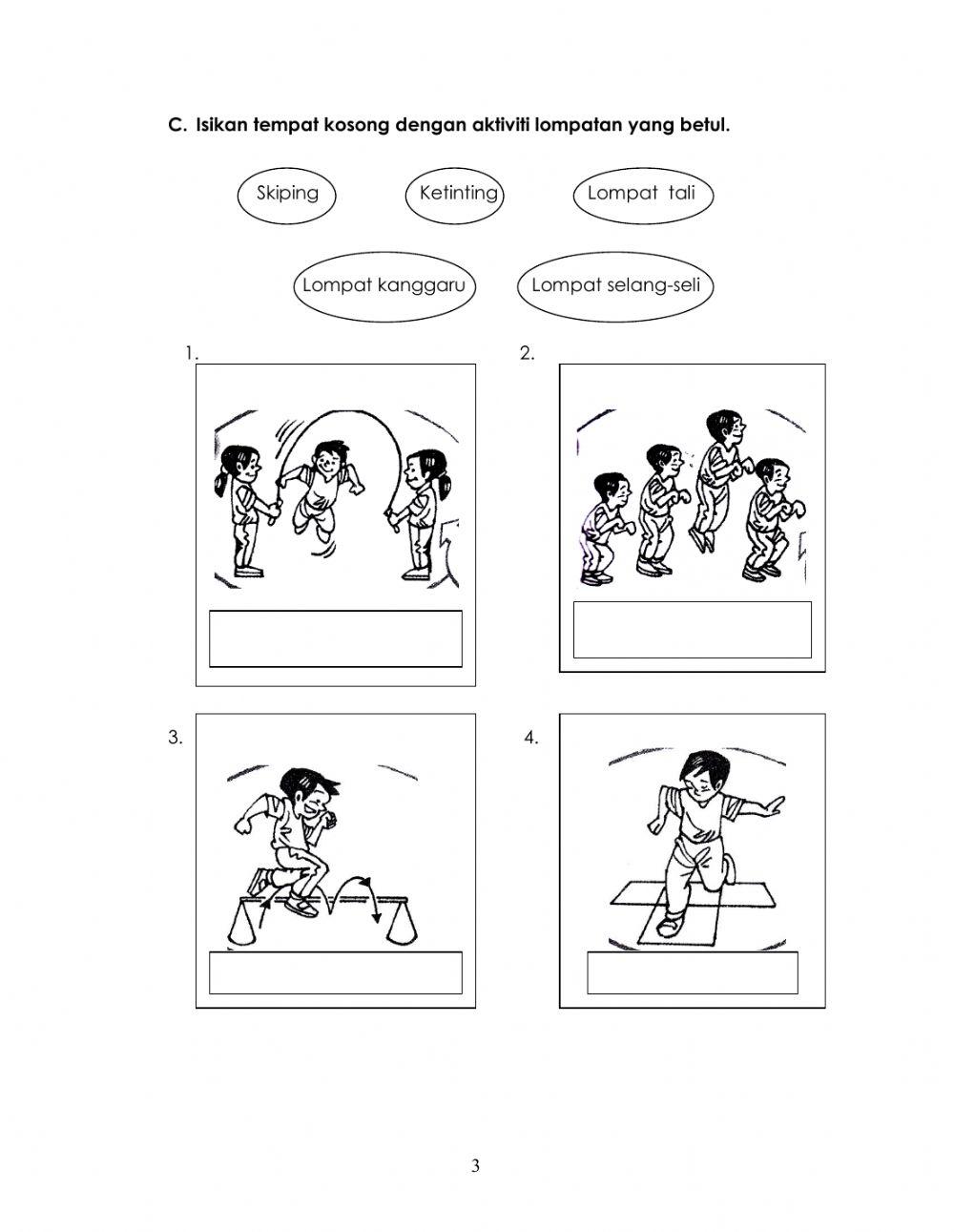 C. Isikan tempat kosong dengan aktiviti lompatan yang betul.

Skiping

Ketinting

Lompat tali

Lompat kanggaru

Lompat selang-seli

1.

2.

3.

4.

3