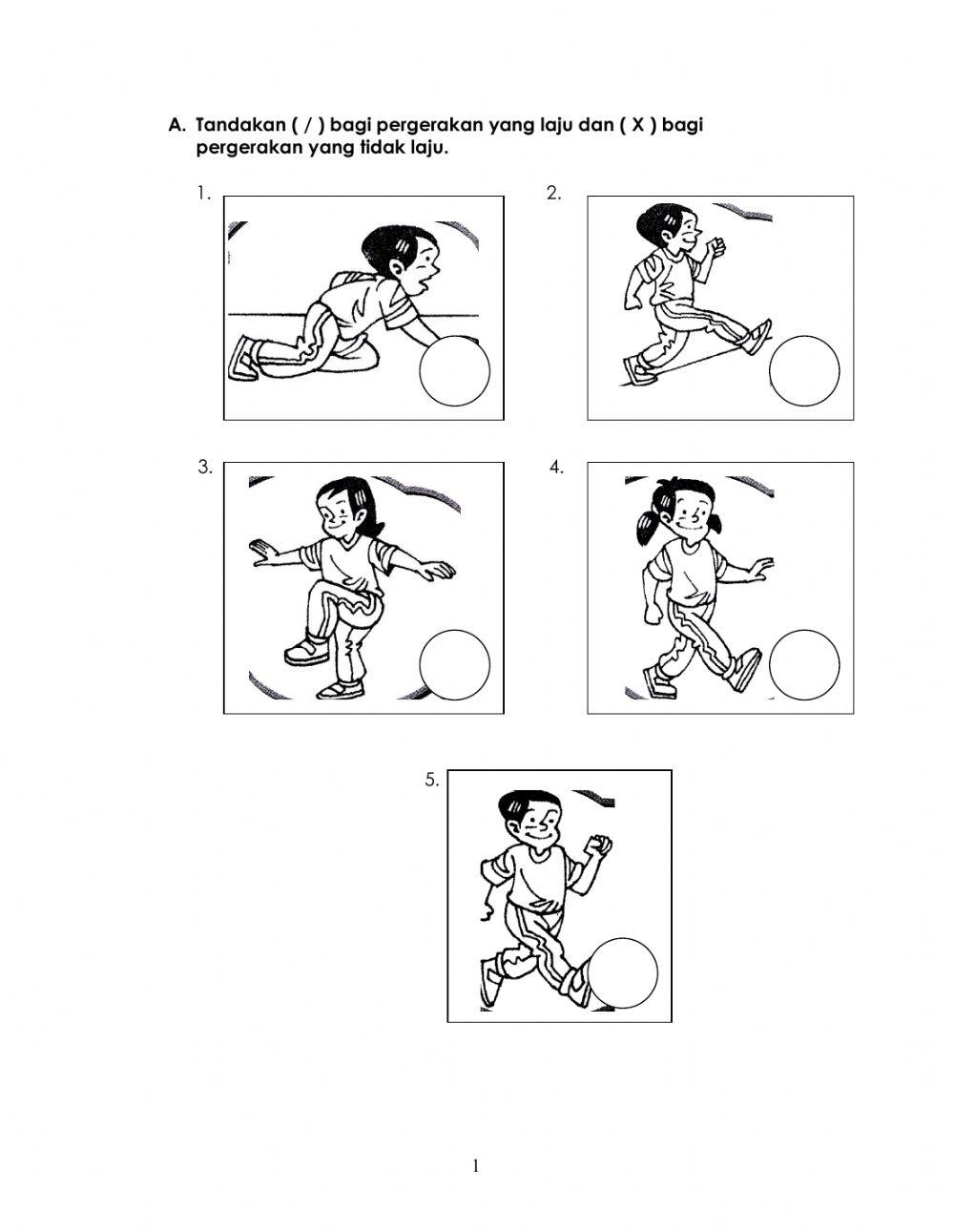 A. Tandakan ( / ) bagi pergerakan yang laju dan ( X ) bagi pergerakan yang tidak laju.

1.

2.

3.

4.

5.

1