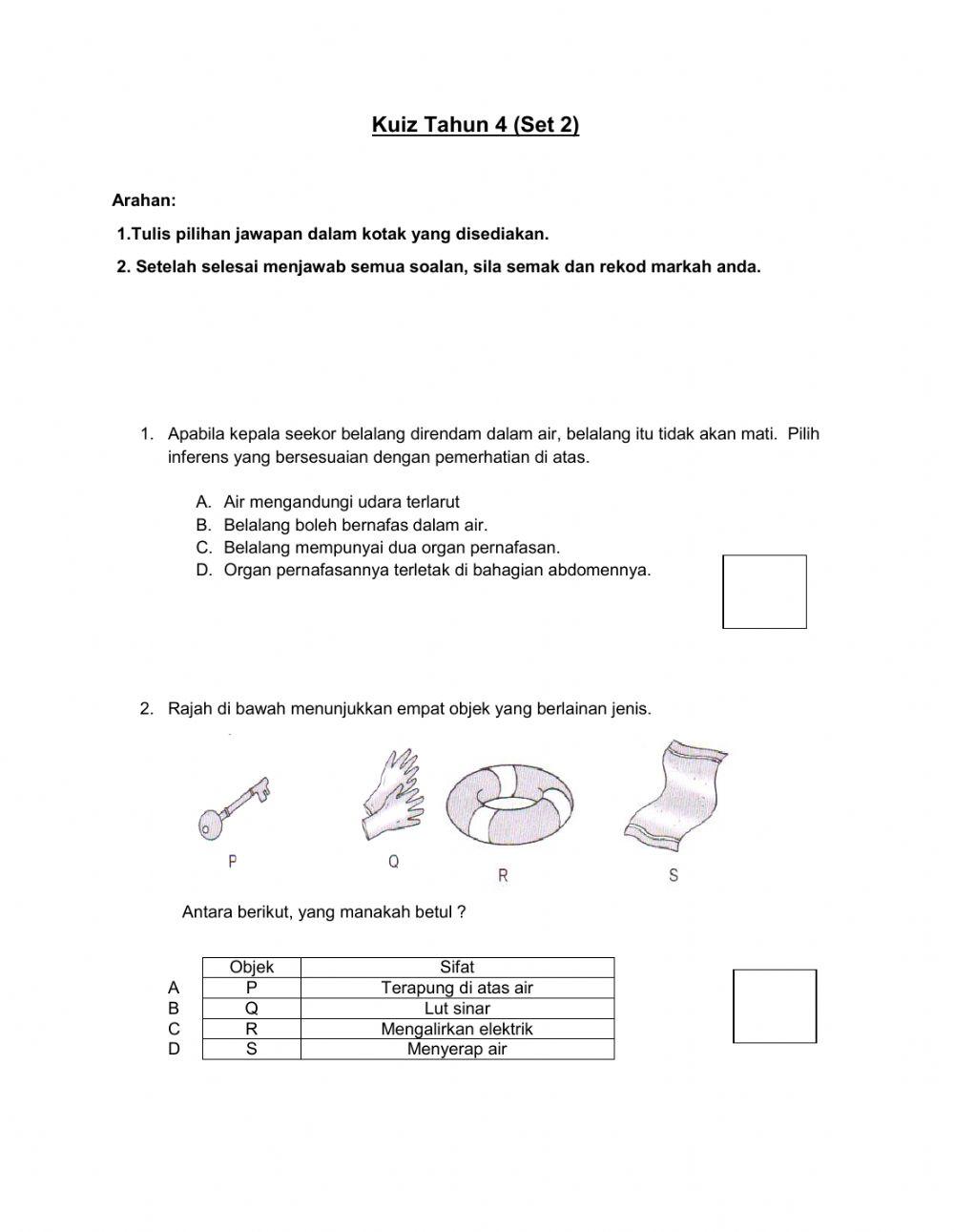 Kuiz Tahun 4 (Set 2)

Arahan:

1.Tulis pilihan jawapan dalam kotak yang disediakan.

2. Setelah selesai menjawab semua soalan, sila semak dan rekod markah anda.

1. Apabila kepala seekor belalang direndam dalam air, belalang itu tidak akan mati. Pilih inferens yang bersesuaian dengan pemerhatian di atas.

A. Air mengandungi udara terlarut
B. Belalang boleh bernafas dalam air.
C. Belalang mempunyai dua organ pernafasan.
D. Organ pernafasannya terletak di bahagian abdomennya.

2. Rajah di bawah menunjukkan empat objek yang berlainan jenis.

P
Q
R
S

Antara berikut, yang manakah betul ?

| | Objek | Sifat |
|---|---|---|
| A | P | Terapung di atas air |
| B | Q | Lut sinar |
| C | R | Mengalirkan elektrik |
| D | S | Menyerap air |