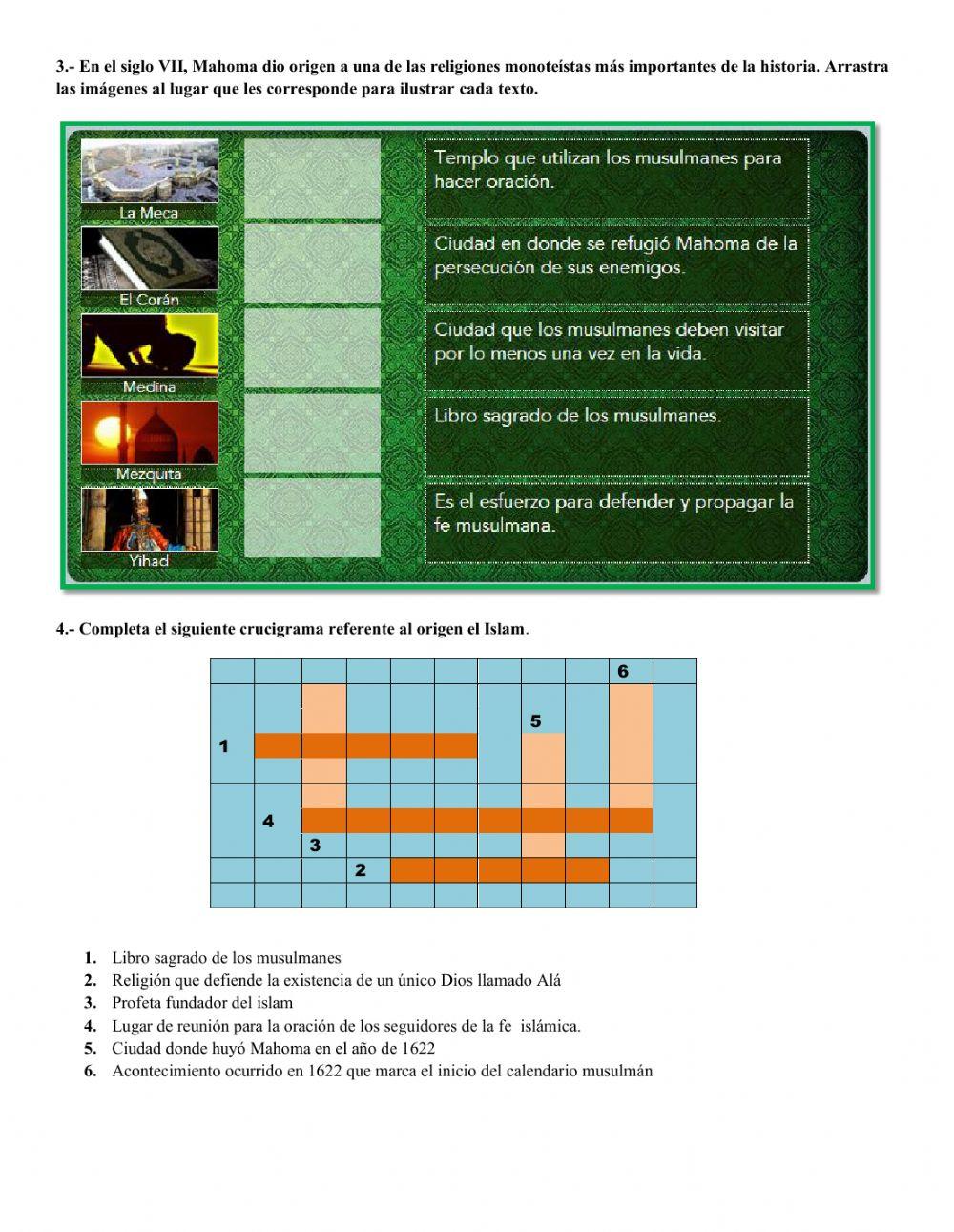 3.- En el siglo VII, Mahoma dio origen a una de las religiones monoteístas más importantes de la historia. Arrastra las imágenes al lugar que les corresponde para ilustrar cada texto.

La Meca
El Corán
Medina
Mezquita
Yihad

Templo que utilizan los musulmanes para hacer oración.

Ciudad en donde se refugió Mahoma de la persecución de sus enemigos.

Ciudad que los musulmanes deben visitar por lo menos una vez en la vida.

Libro sagrado de los musulmanes.

Es el esfuerzo para defender y propagar la fe musulmana.

4.- Completa el siguiente crucigrama referente al origen el Islam.

6
5
1
4
3
2

1. Libro sagrado de los musulmanes
2. Religión que defiende la existencia de un único Dios llamado Alá
3. Profeta fundador del islam
4. Lugar de reunión para la oración de los seguidores de la fe islámica.
5. Ciudad donde huyó Mahoma en el año de 1622
6. Acontecimiento ocurrido en 1622 que marca el inicio del calendario musulmán