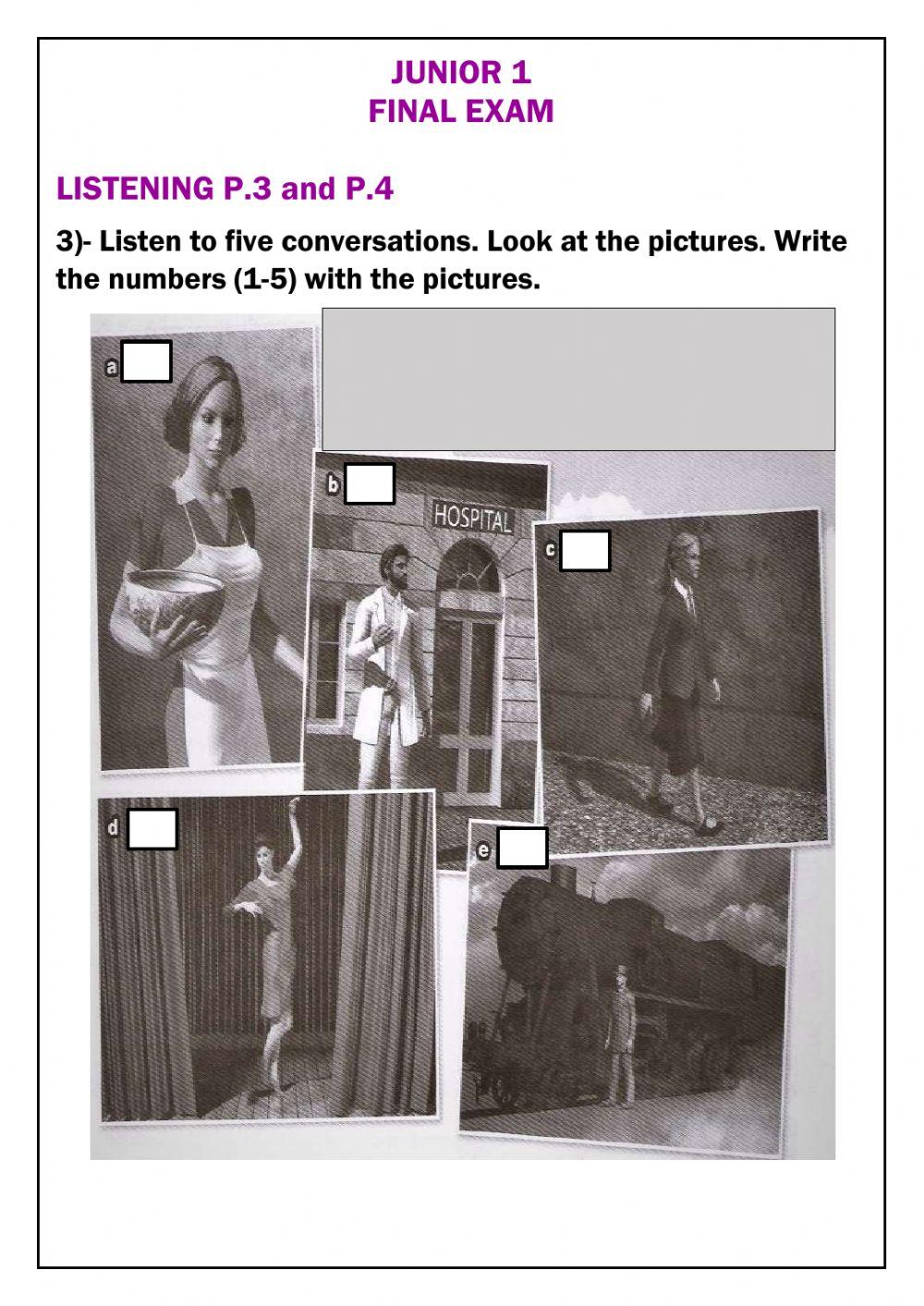 JUNIOR 1
FINAL EXAM

LISTENING P.3 and P.4

3)- Listen to five conversations. Look at the pictures. Write the numbers (1-5) with the pictures.

a

b

HOSPITAL

c

d

e