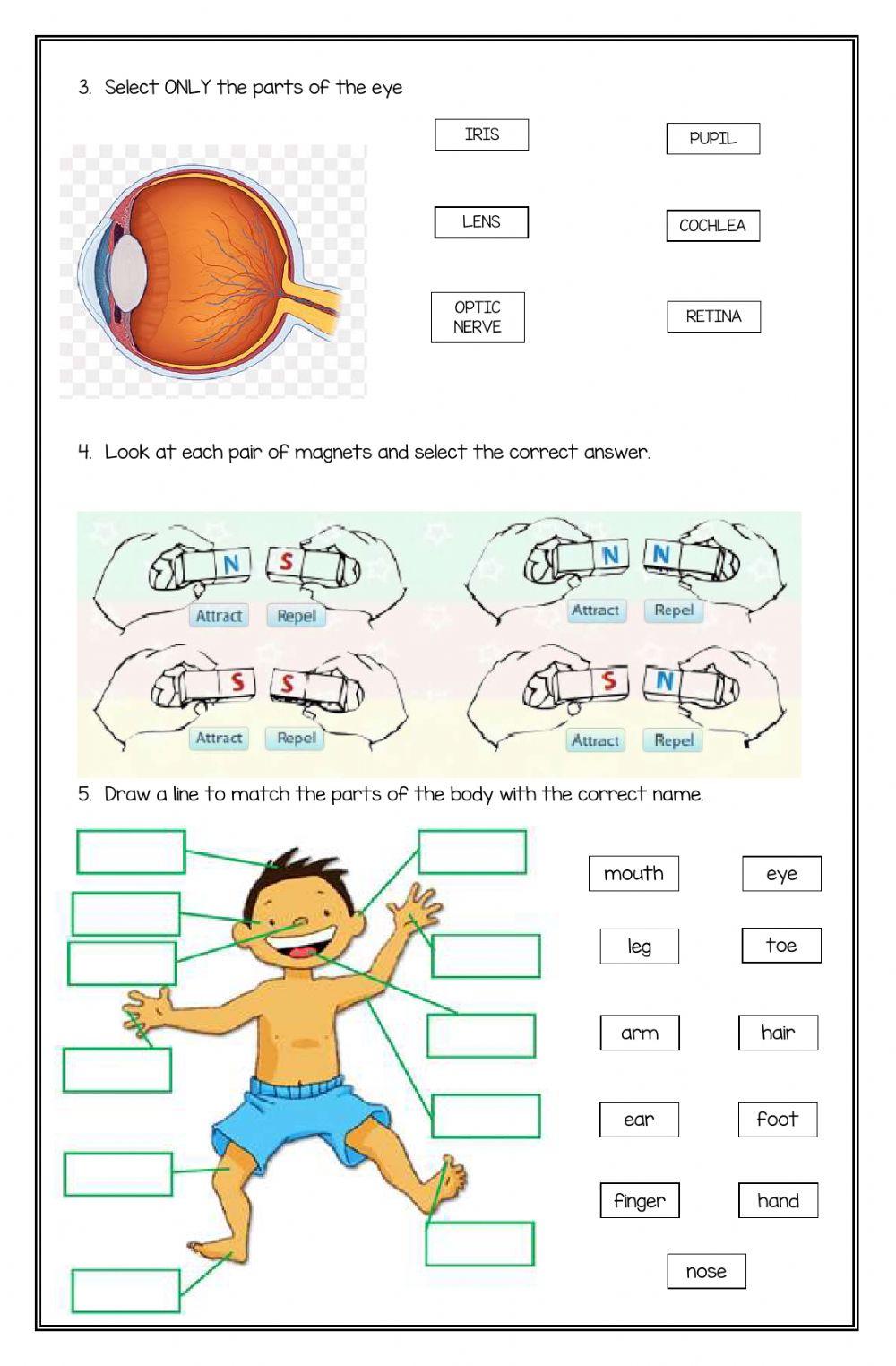 3. Select ONLY the parts of the eye

IRIS

PUPIL

LENS

COCHLEA

OPTIC NERVE

RETINA

4. Look at each pair of magnets and select the correct answer.

N S
Attract Repel

N N
Attract Repel

S S
Attract Repel

S N
Attract Repel

5. Draw a line to match the parts of the body with the correct name.

mouth

eye

leg

toe

arm

hair

ear

foot

finger

hand

nose