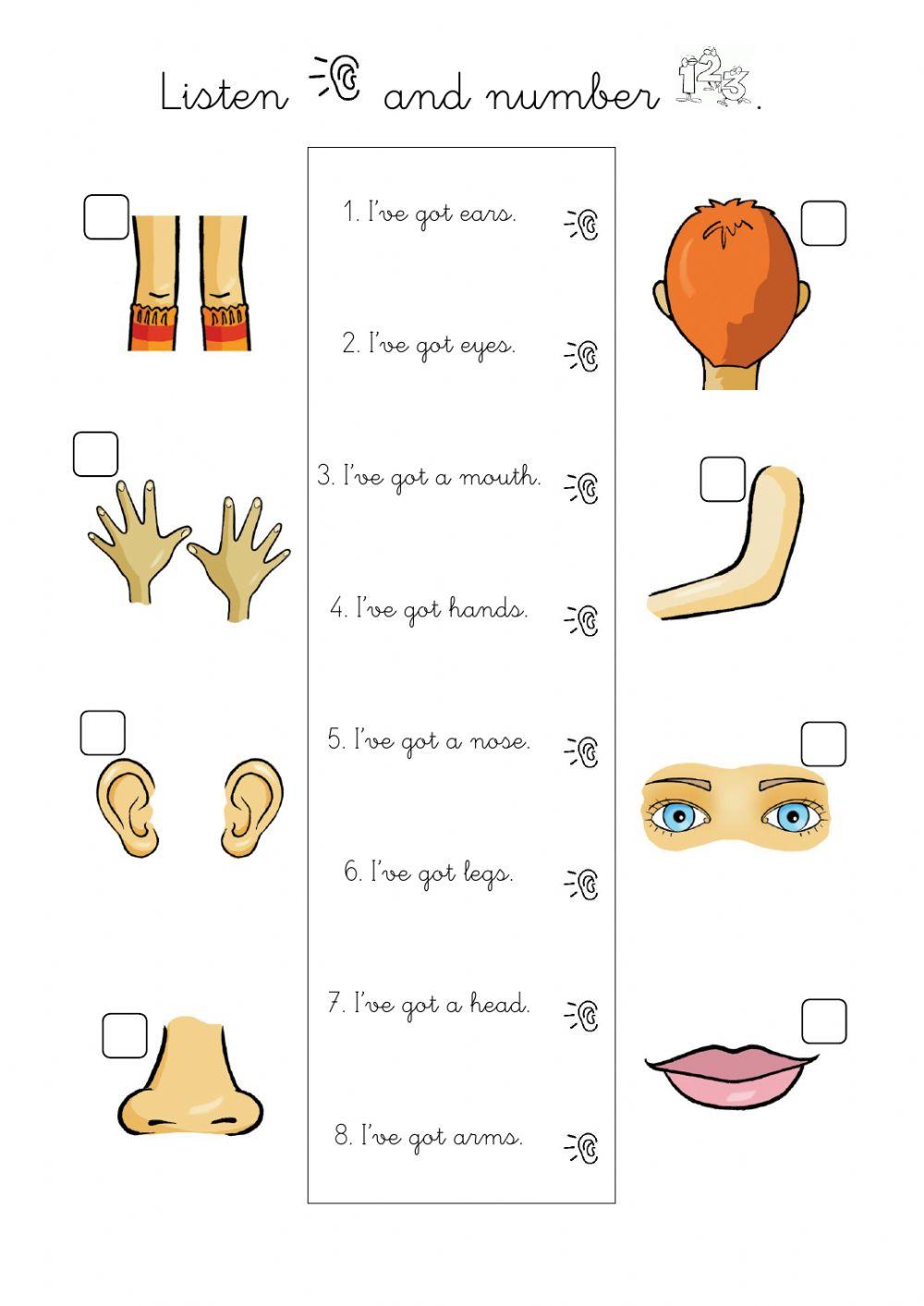 Listen and number 123.

1. I've got ears.

2. I've got eyes.

3. I've got a mouth.

4. I've got hands.

5. I've got a nose.

6. I've got legs.

7. I've got a head.

8. I've got arms.