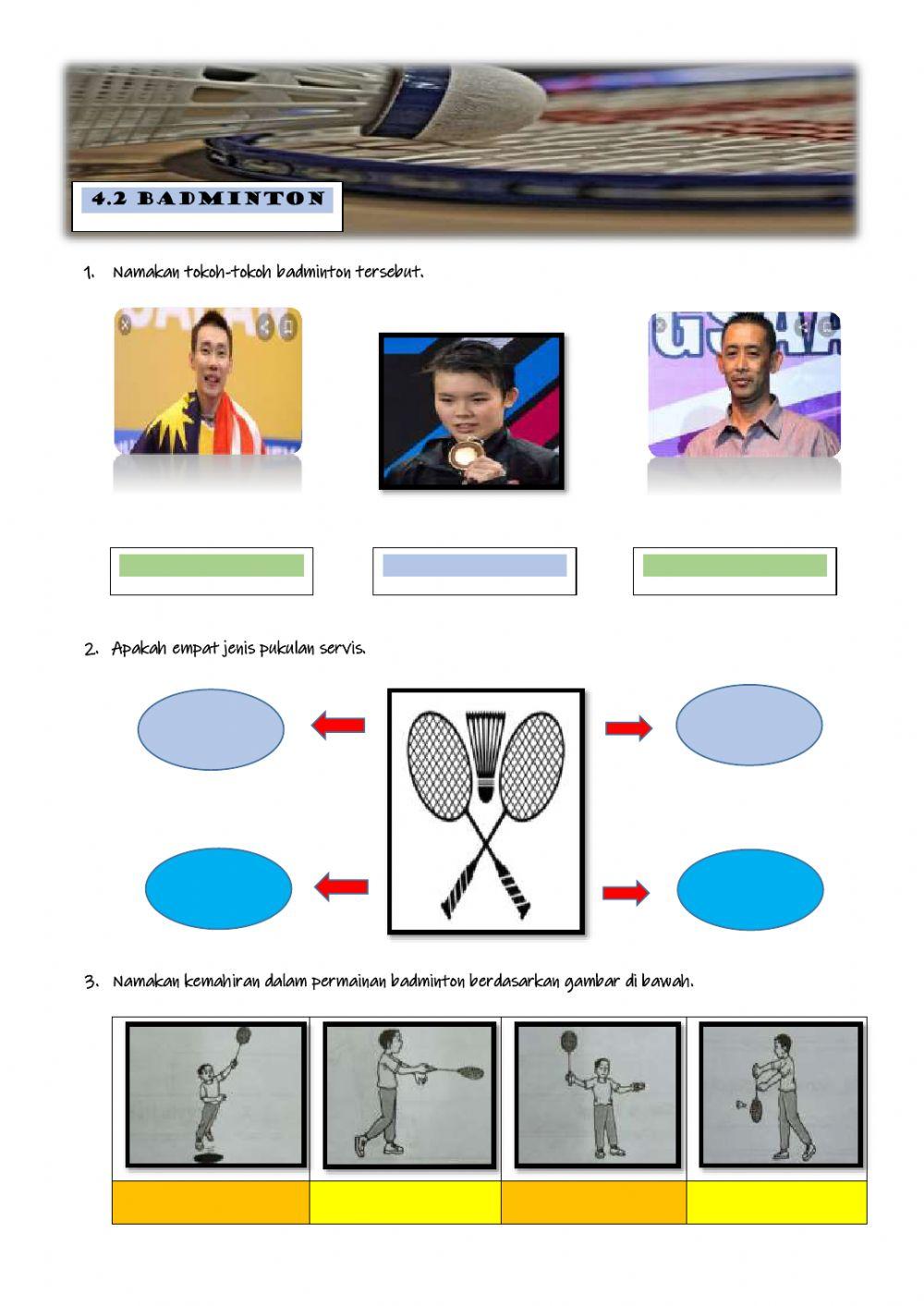 4.2 BADMINTON

1. Namakan tokoh-tokoh badminton tersebut.

2. Apakah empat jenis pukulan servis.

3. Namakan kemahiran dalam permainan badminton berdasarkan gambar di bawah.