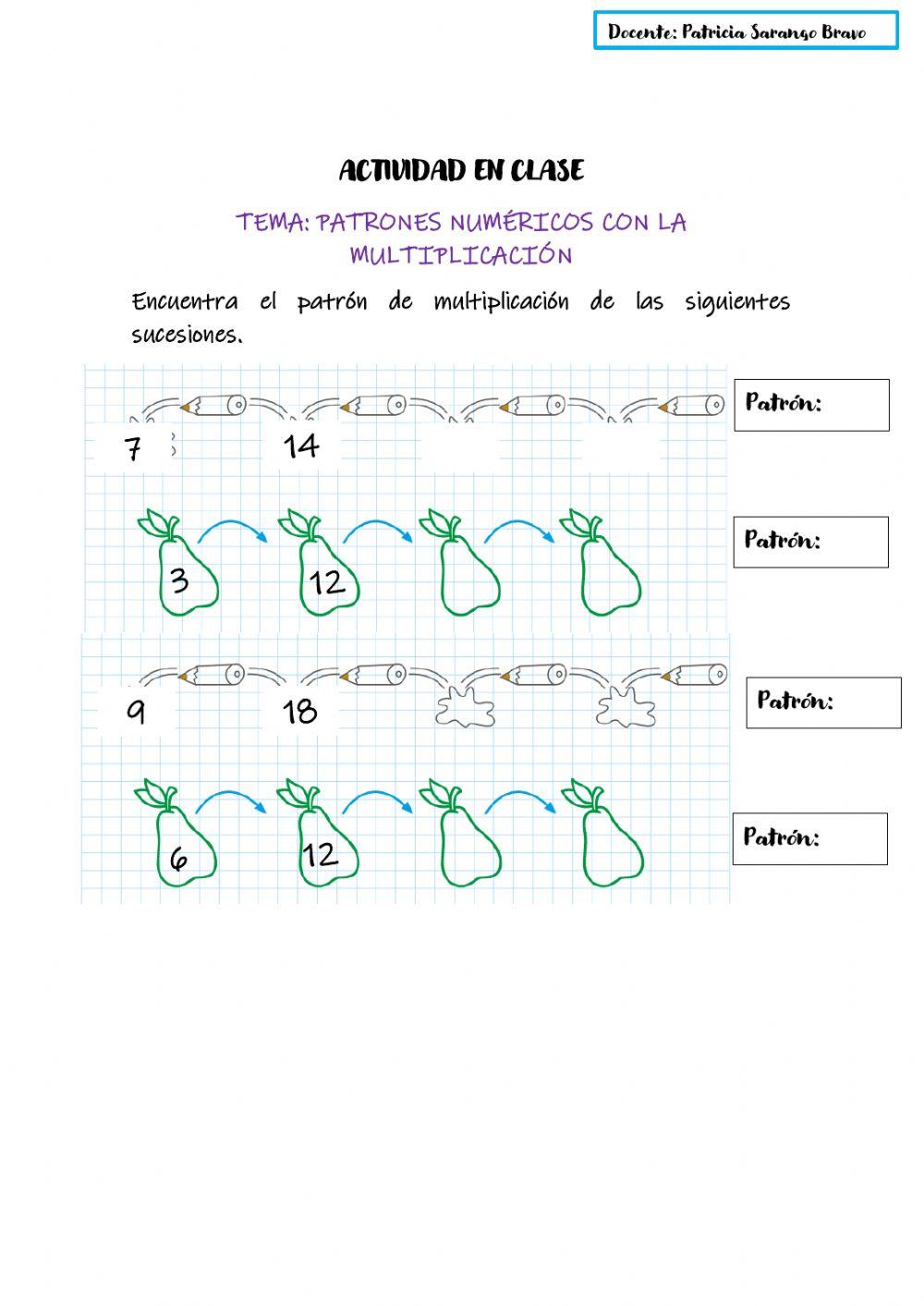 Docente: Patricia Sarango Bravo

ACTIVIDAD EN CLASE

TEMA: PATRONES NUMÉRICOS CON LA MULTIPLICACIÓN

Encuentra el patrón de multiplicación de las siguientes sucesiones.

7 14

Patrón:

3 12

Patrón:

9 18

Patrón:

6 12

Patrón: