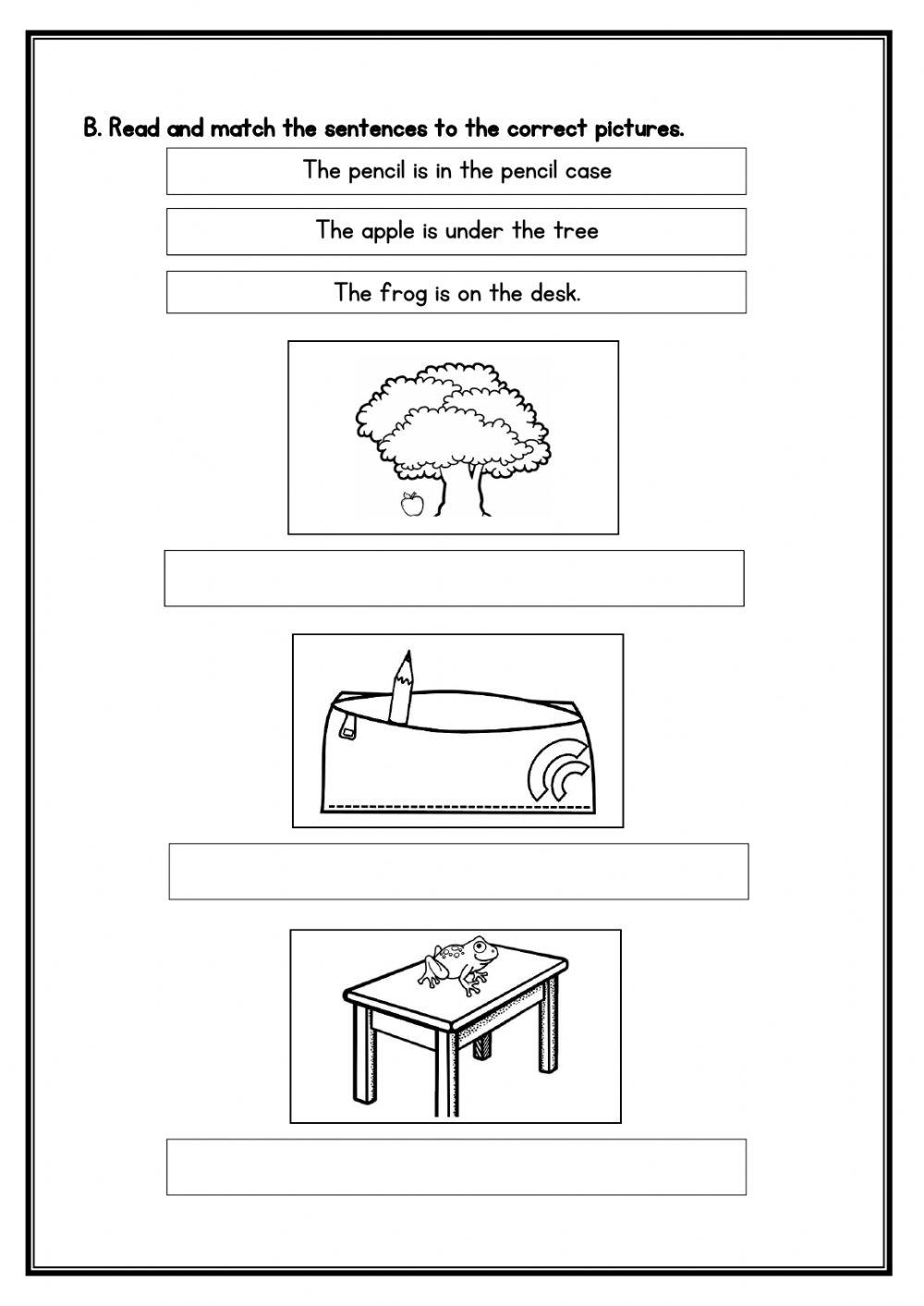 B. Read and match the sentences to the correct pictures.

The pencil is in the pencil case

The apple is under the tree

The frog is on the desk.