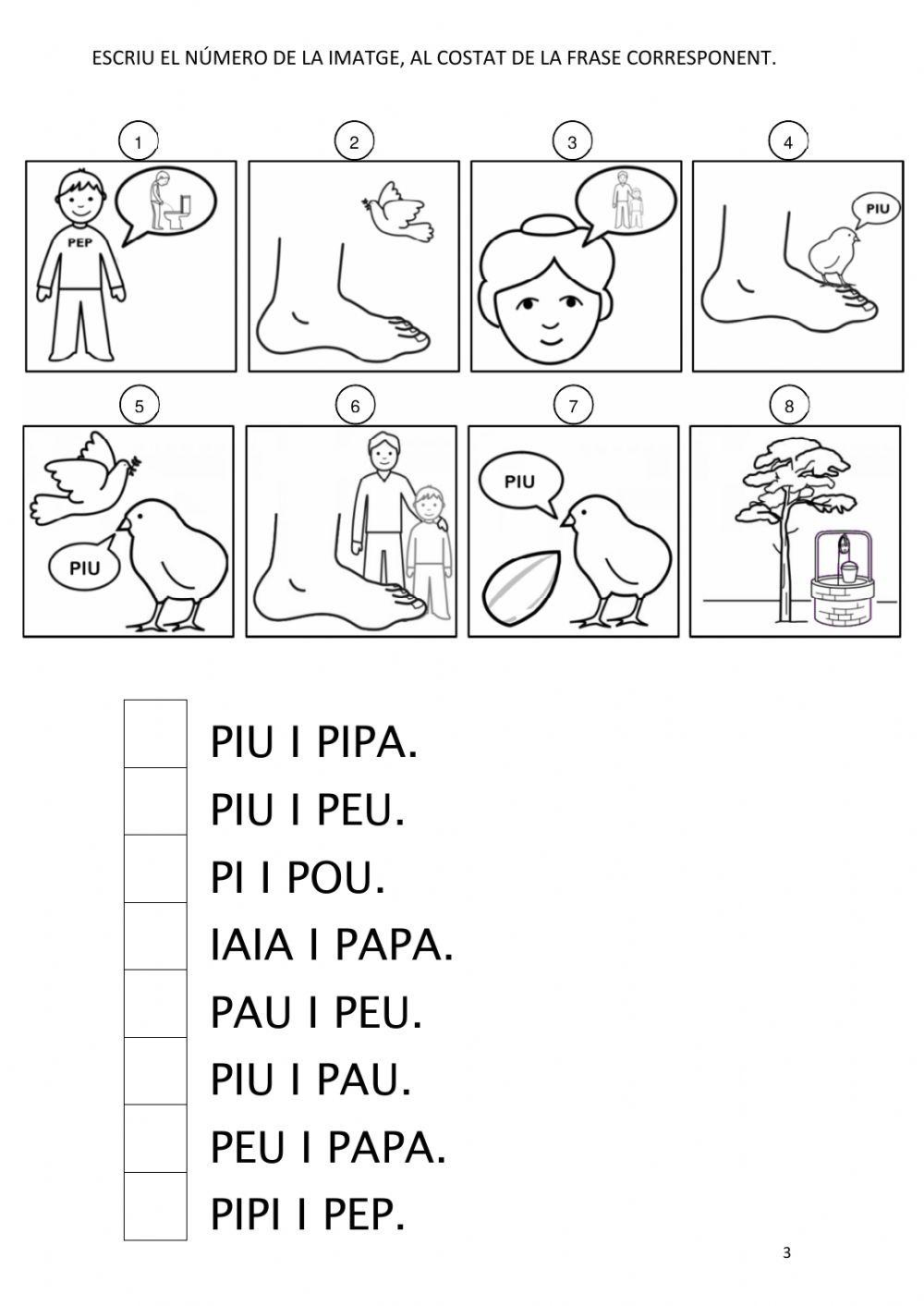 ESCRIU EL NÚMERO DE LA IMATGE, AL COSTAT DE LA FRASE CORRESPONENT.

1 PEP
2
3
4 PIU
5 PIU
6
7 PIU
8

PIU I PIPA.
PIU I PEU.
PI I POU.
IAIA I PAPA.
PAU I PEU.
PIU I PAU.
PEU I PAPA.
PIPI I PEP.

3