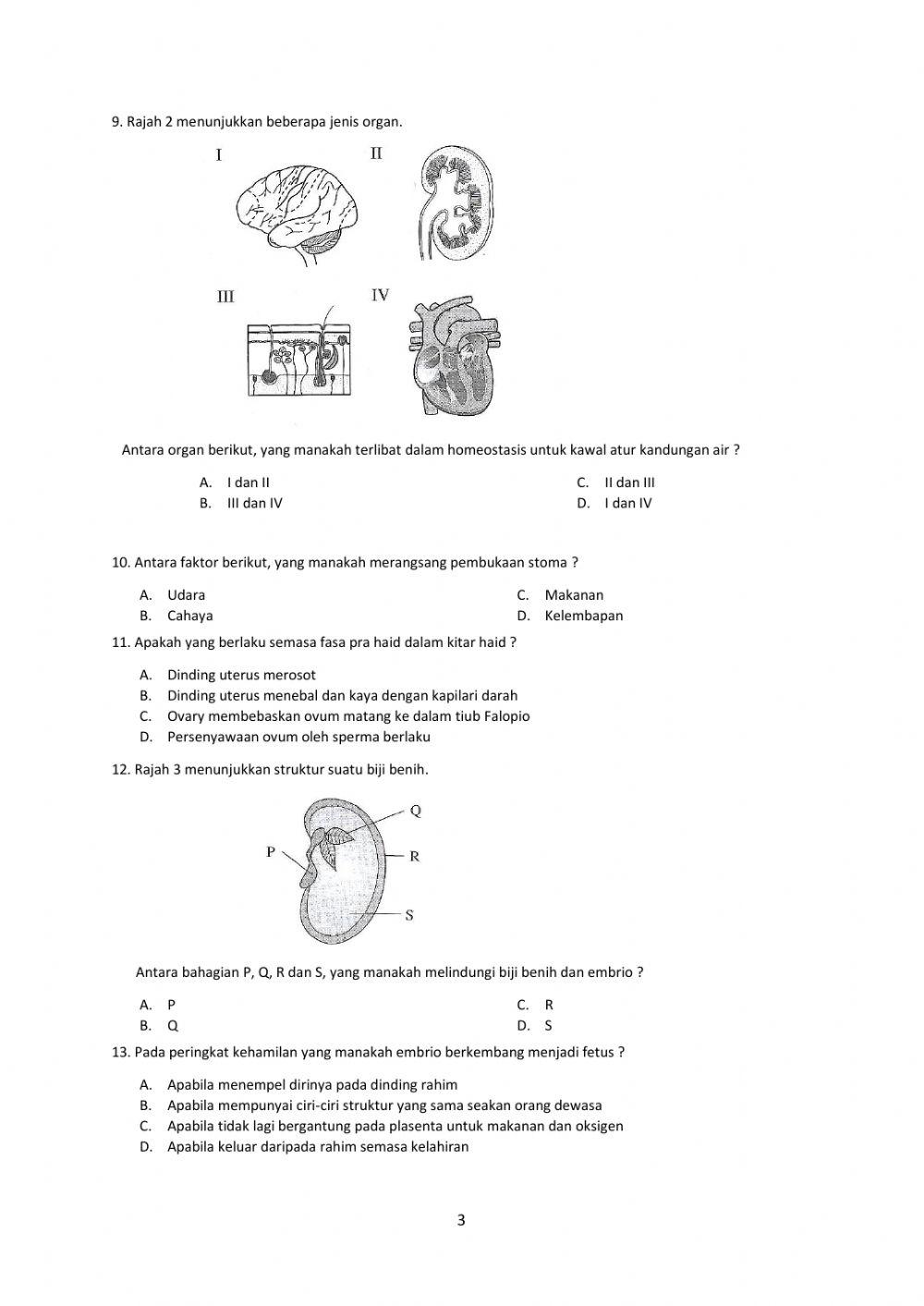 9. Rajah 2 menunjukkan beberapa jenis organ.

I

II

III

IV

Antara organ berikut, yang manakah terlibat dalam homeostasis untuk kawal atur kandungan air ?

A. I dan II
B. III dan IV
C. II dan III
D. I dan IV

10. Antara faktor berikut, yang manakah merangsang pembukaan stoma ?

A. Udara
B. Cahaya
C. Makanan
D. Kelembapan

11. Apakah yang berlaku semasa fasa pra haid dalam kitar haid ?

A. Dinding uterus merosot
B. Dinding uterus menebal dan kaya dengan kapilari darah
C. Ovary membebaskan ovum matang ke dalam tiub Falopio
D. Persenyawaan ovum oleh sperma berlaku

12. Rajah 3 menunjukkan struktur suatu biji benih.

Q

P

R

S

Antara bahagian P, Q, R dan S, yang manakah melindungi biji benih dan embrio ?

A. P
B. Q
C. R
D. S

13. Pada peringkat kehamilan yang manakah embrio berkembang menjadi fetus ?

A. Apabila menempel dirinya pada dinding rahim
B. Apabila mempunyai ciri-ciri struktur yang sama seakan orang dewasa
C. Apabila tidak lagi bergantung pada plasenta untuk makanan dan oksigen
D. Apabila keluar daripada rahim semasa kelahiran

3