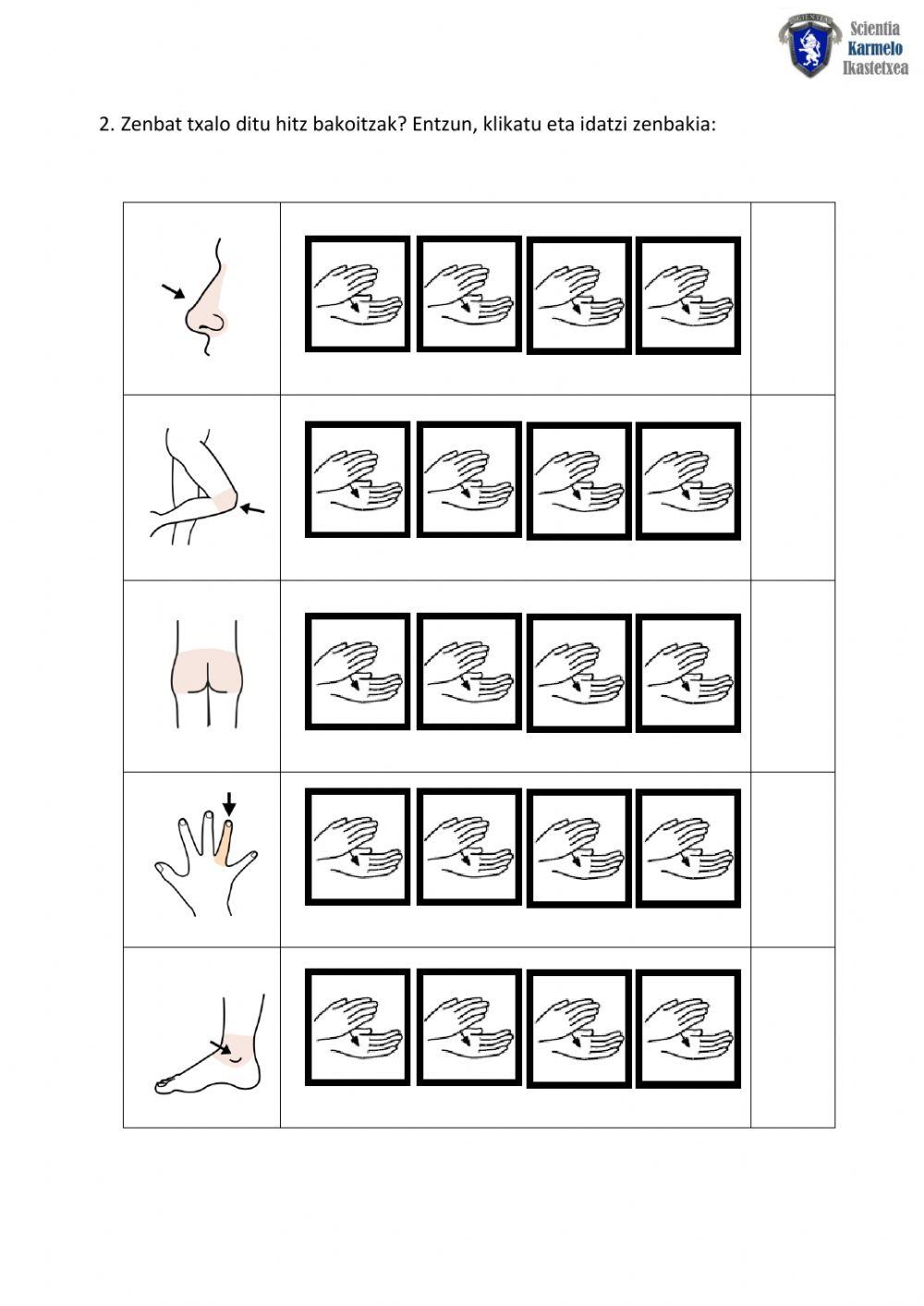 Scientia
Karmelo
Ikastetxea

2. Zenbat txalo ditu hitz bakoitzak? Entzun, klikatu eta idatzi zenbakia: