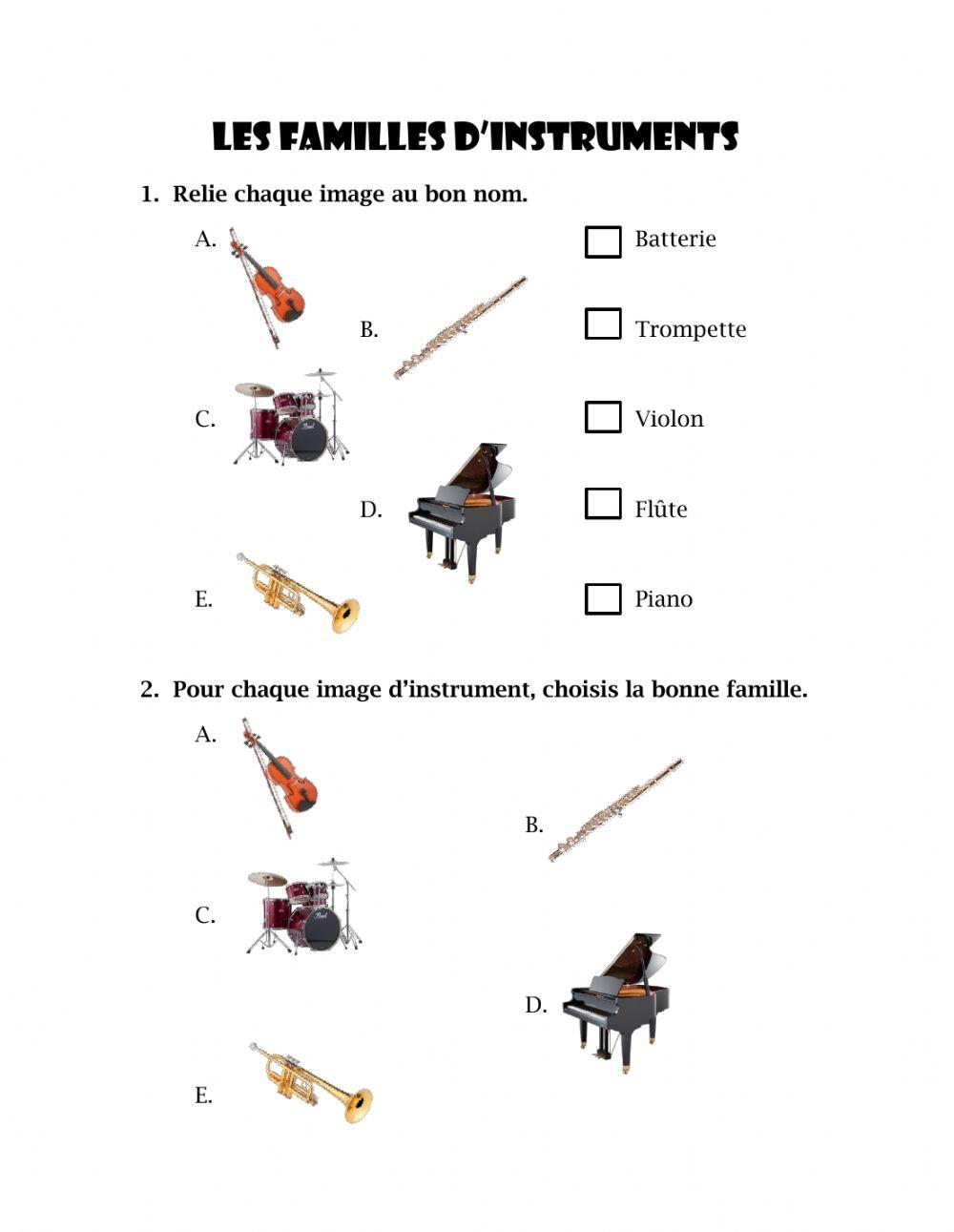 LES FAMILLES D'INSTRUMENTS

1. Relie chaque image au bon nom.

A.

B.

C.

D.

E.

Batterie

Trompette

Violon

Flûte

Piano

2. Pour chaque image d'instrument, choisis la bonne famille.

A.

B.

C.

D.

E.