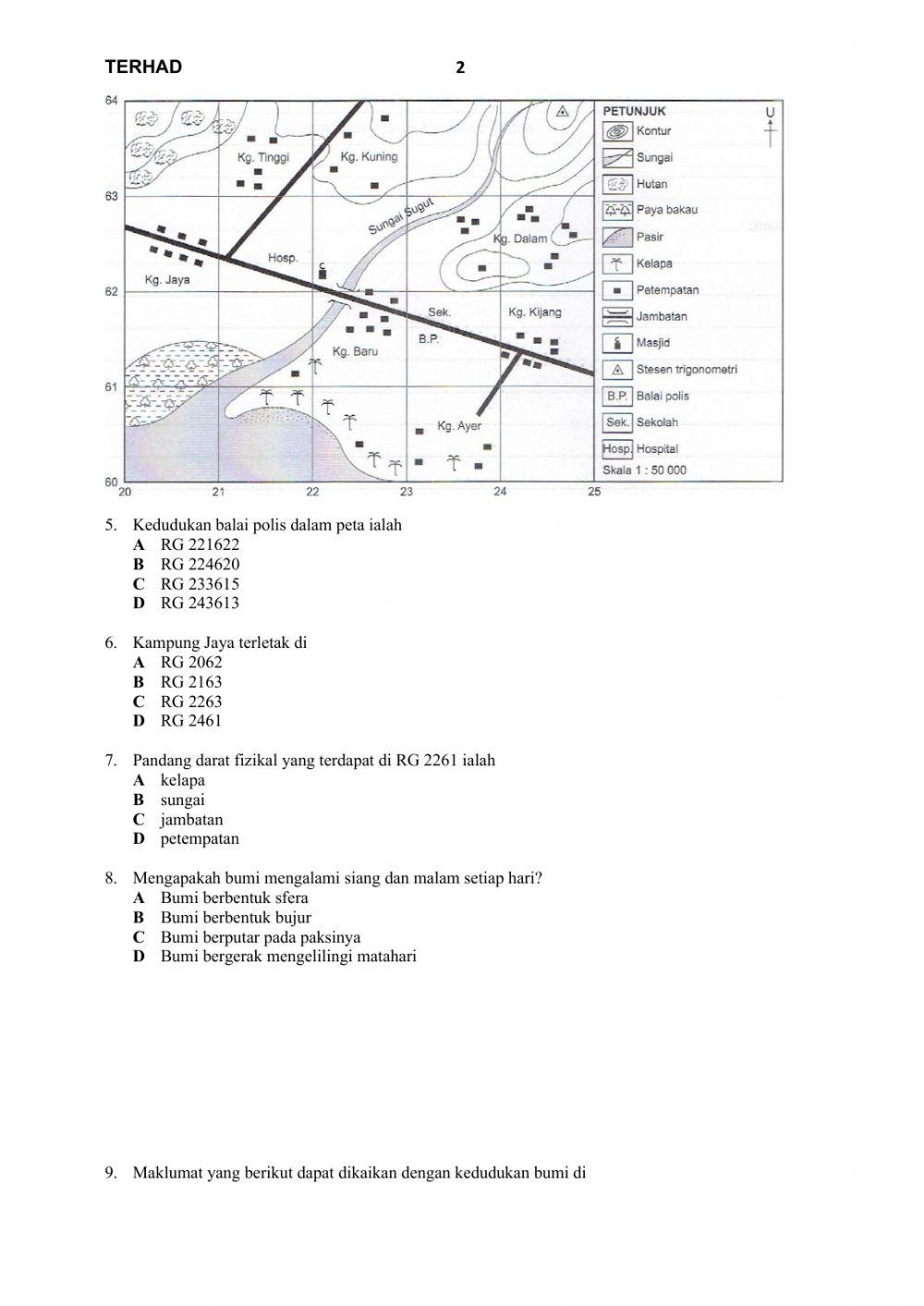 TERHAD 2

64
63
62
61
60
20 21 22 23 24 25

Kg. Tinggi
Kg. Kuning
Sungai Sugut
Kg. Dalam
Hosp.
Kg. Jaya
Sek.
Kg. Kijang
B.P.
Kg. Baru
Kg. Ayer

PETUNJUK
U
Kontur
Sungai
Hutan
Paya bakau
Pasir
Kelapa
Petempatan
Jambatan
Masjid
Stesen trigonometri
B.P. Balai polis
Sek. Sekolah
Hosp. Hospital
Skala 1 : 50 000

5. Kedudukan balai polis dalam peta ialah
A RG 221622
B RG 224620
C RG 233615
D RG 243613

6. Kampung Jaya terletak di
A RG 2062
B RG 2163
C RG 2263
D RG 2461

7. Pandang darat fizikal yang terdapat di RG 2261 ialah
A kelapa
B sungai
C jambatan
D petempatan

8. Mengapakah bumi mengalami siang dan malam setiap hari?
A Bumi berbentuk sfera
B Bumi berbentuk bujur
C Bumi berputar pada paksinya
D Bumi bergerak mengelilingi matahari

9. Maklumat yang berikut dapat dikaikan dengan kedudukan bumi di