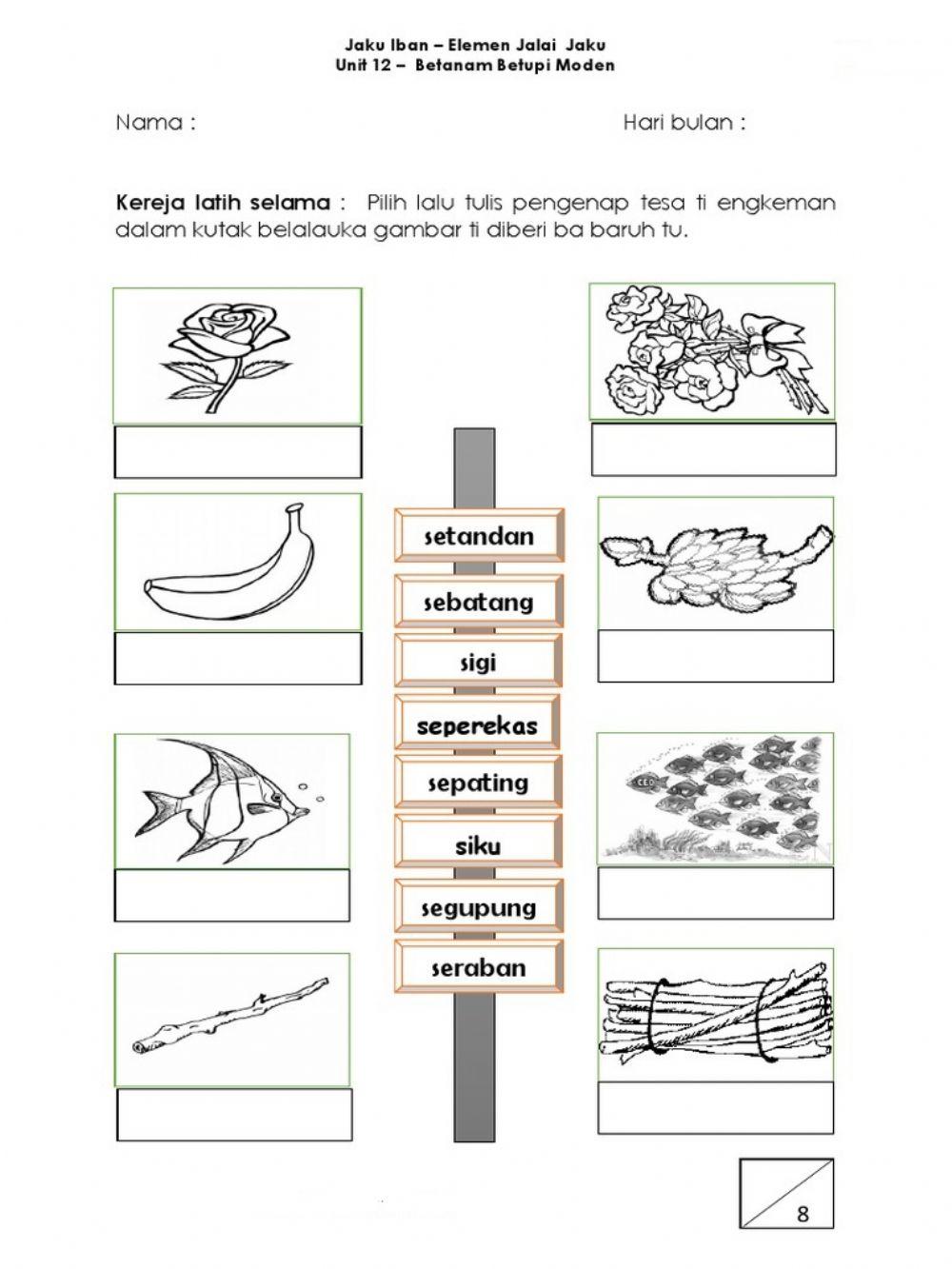 Jaku Iban – Elemen Jalai Jaku
Unit 12 – Betanam Betupi Moden

Nama :

Hari bulan :

**Kereja latih selama** : Pilih lalu tulis pengenap tesa ti engkeman dalam kutak belalauka gambar ti diberi ba baruh tu.

setandan

sebatang

sigi

seperekas

sepating

siku

segupung

seraban

8