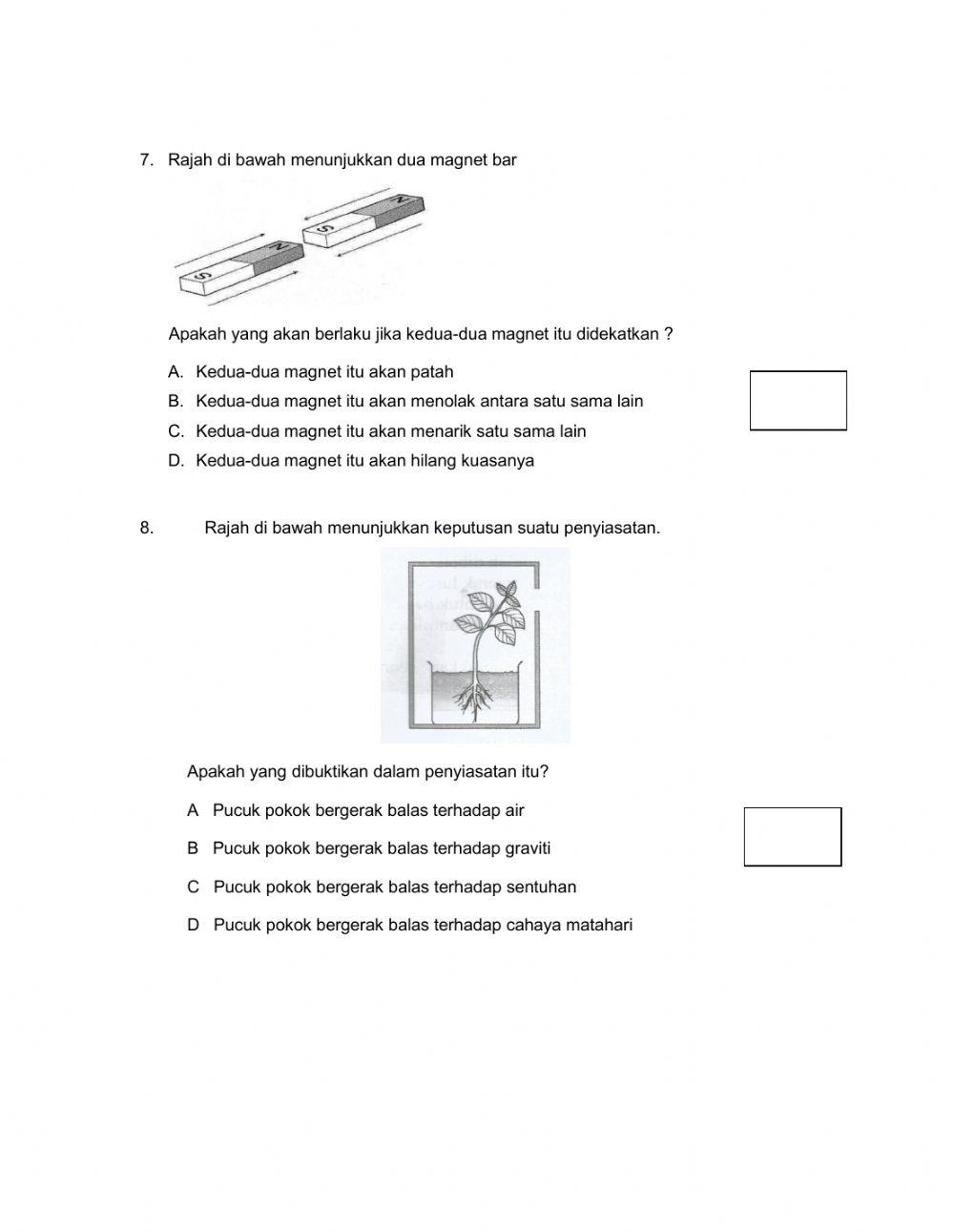 7. Rajah di bawah menunjukkan dua magnet bar

S N S N

Apakah yang akan berlaku jika kedua-dua magnet itu didekatkan ?

A. Kedua-dua magnet itu akan patah

B. Kedua-dua magnet itu akan menolak antara satu sama lain

C. Kedua-dua magnet itu akan menarik satu sama lain

D. Kedua-dua magnet itu akan hilang kuasanya

8. Rajah di bawah menunjukkan keputusan suatu penyiasatan.

Apakah yang dibuktikan dalam penyiasatan itu?

A Pucuk pokok bergerak balas terhadap air

B Pucuk pokok bergerak balas terhadap graviti

C Pucuk pokok bergerak balas terhadap sentuhan

D Pucuk pokok bergerak balas terhadap cahaya matahari