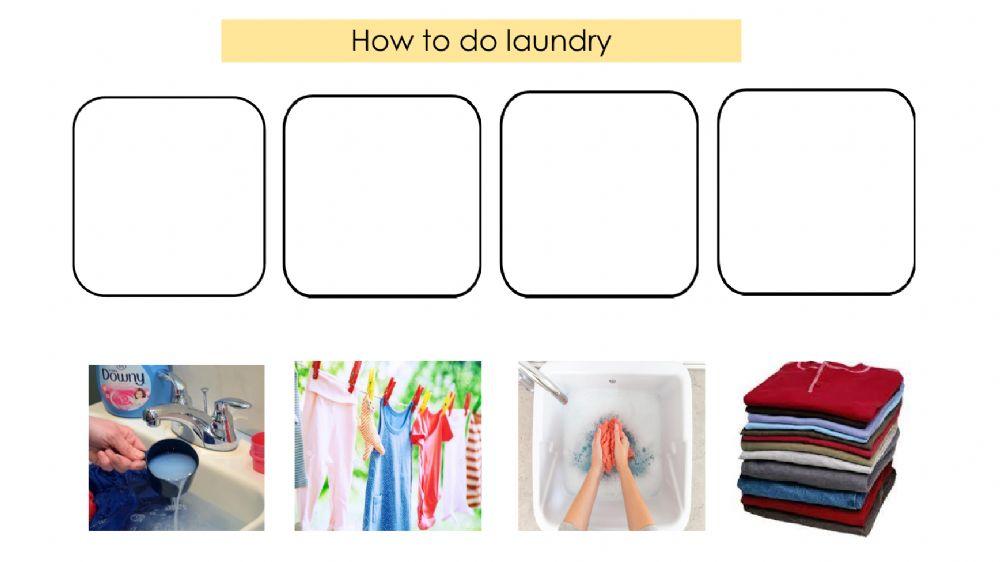 How to do laundry

Downy