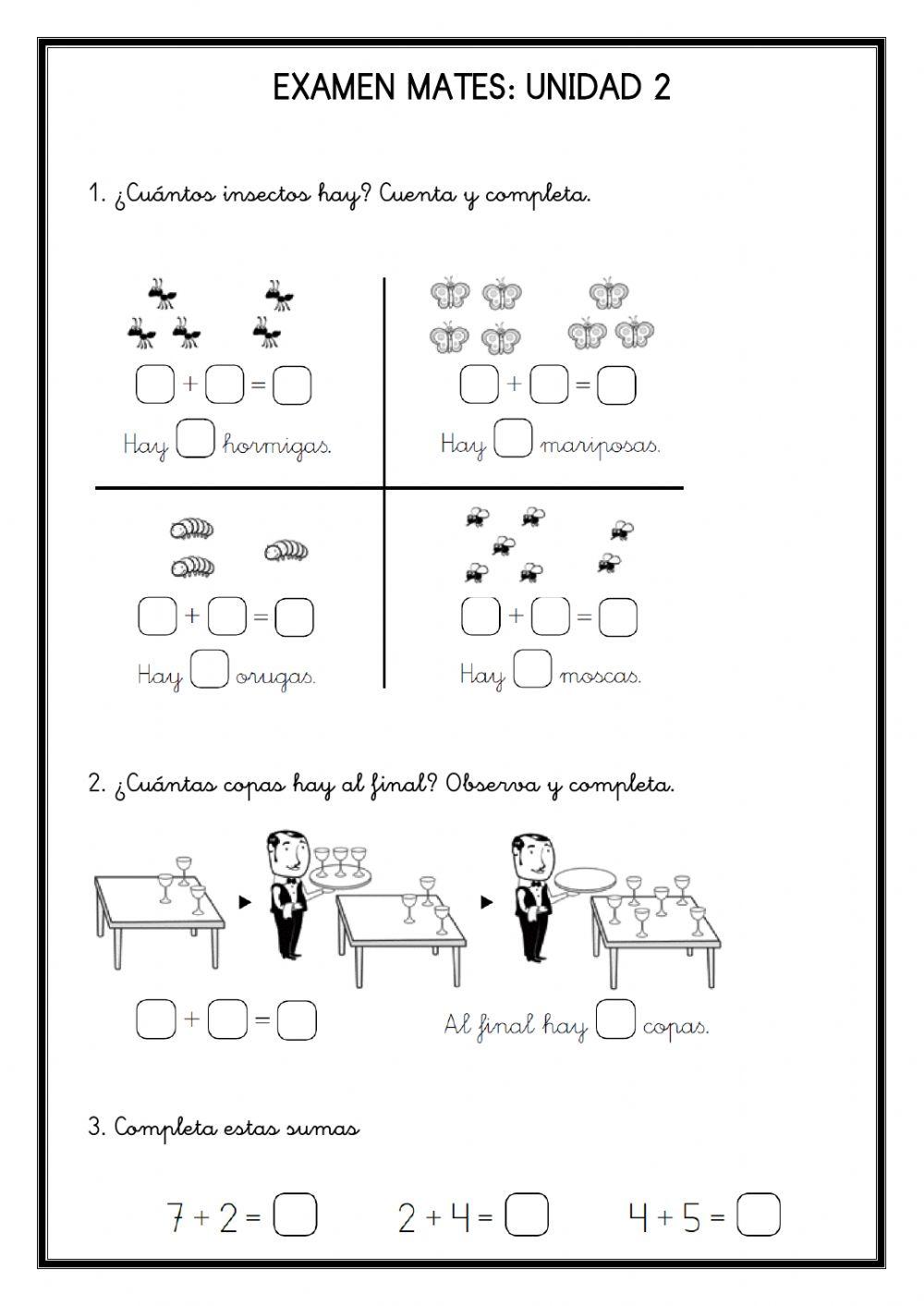 EXAMEN MATES: UNIDAD 2

1. ¿Cuántos insectos hay? Cuenta y completa.

$\square + \square = \square$

Hay $\square$ hormigas.

$\square + \square = \square$

Hay $\square$ mariposas.

$\square + \square = \square$

Hay $\square$ orugas.

$\square + \square = \square$

Hay $\square$ moscas.

2. ¿Cuántas copas hay al final? Observa y completa.

$\square + \square = \square$

Al final hay $\square$ copas.

3. Completa estas sumas

$7 + 2 = \square$ $2 + 4 = \square$ $4 + 5 = \square$