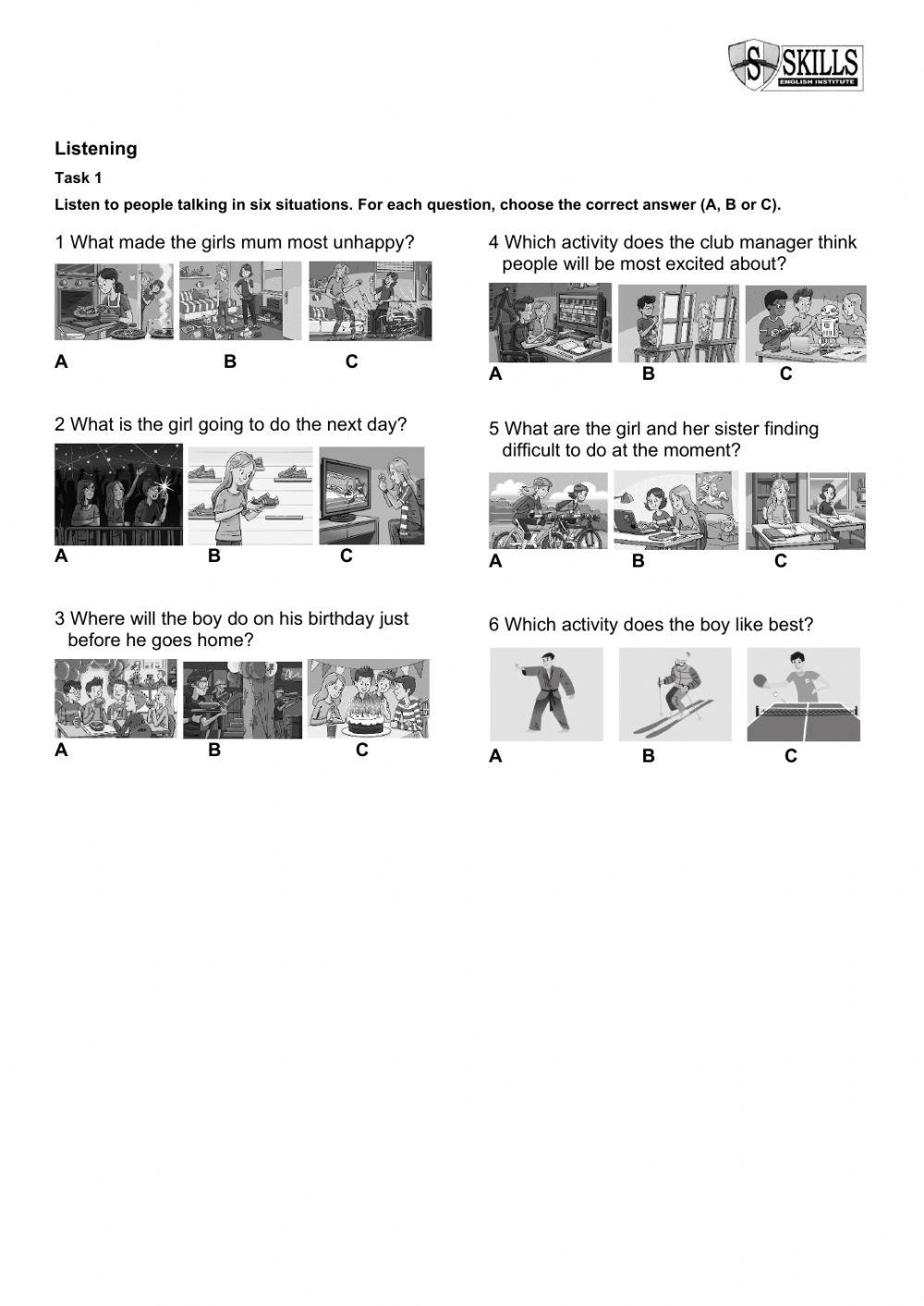 S SKILLS
ENGLISH INSTITUTE

Listening

Task 1

Listen to people talking in six situations. For each question, choose the correct answer (A, B or C).

1 What made the girls mum most unhappy?

A B C

2 What is the girl going to do the next day?

A B C

3 Where will the boy do on his birthday just before he goes home?

A B C

4 Which activity does the club manager think people will be most excited about?

A B C

5 What are the girl and her sister finding difficult to do at the moment?

A B C

6 Which activity does the boy like best?

A B C