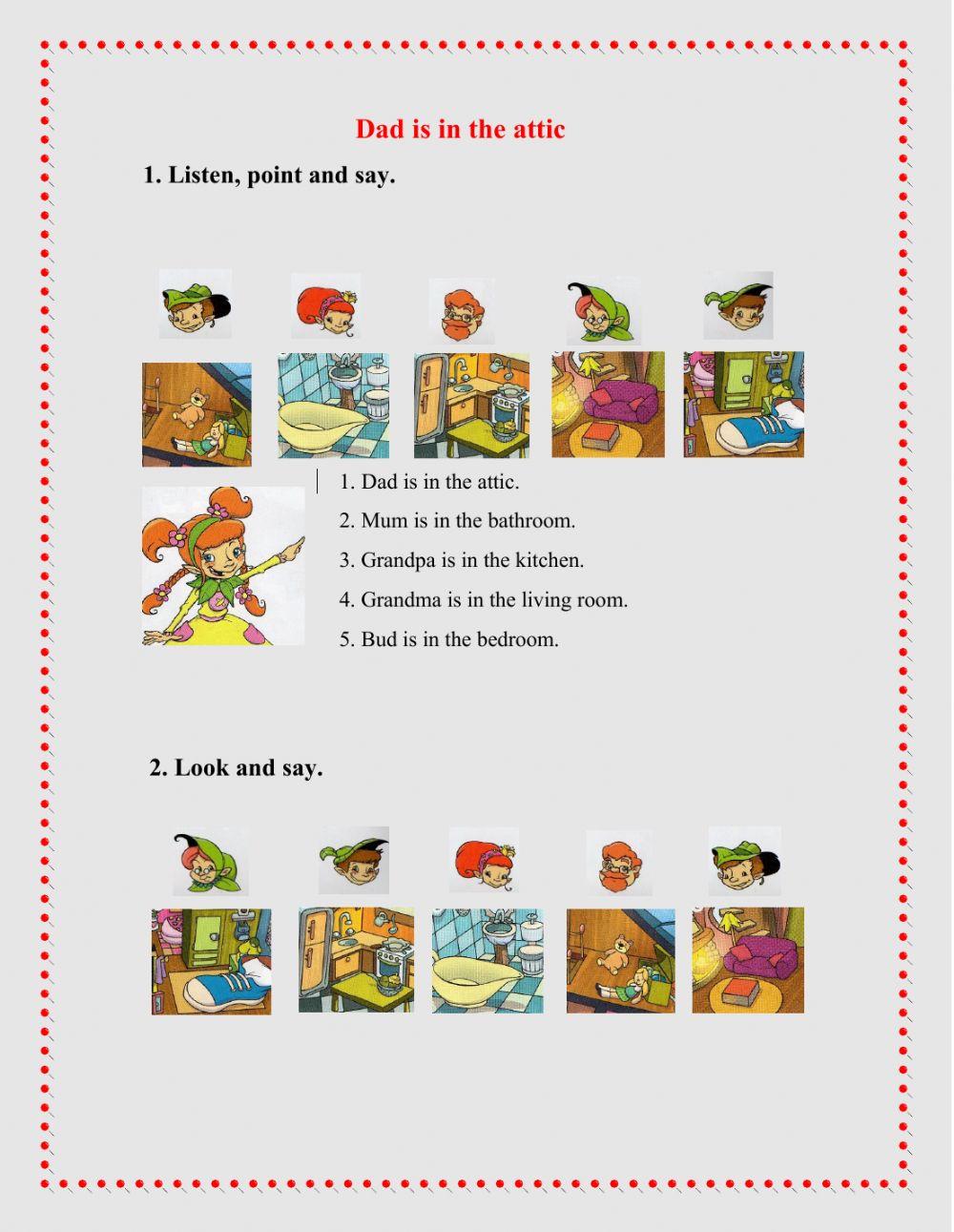 Dad is in the attic

1. Listen, point and say.

1. Dad is in the attic.

2. Mum is in the bathroom.

3. Grandpa is in the kitchen.

4. Grandma is in the living room.

5. Bud is in the bedroom.

2. Look and say.