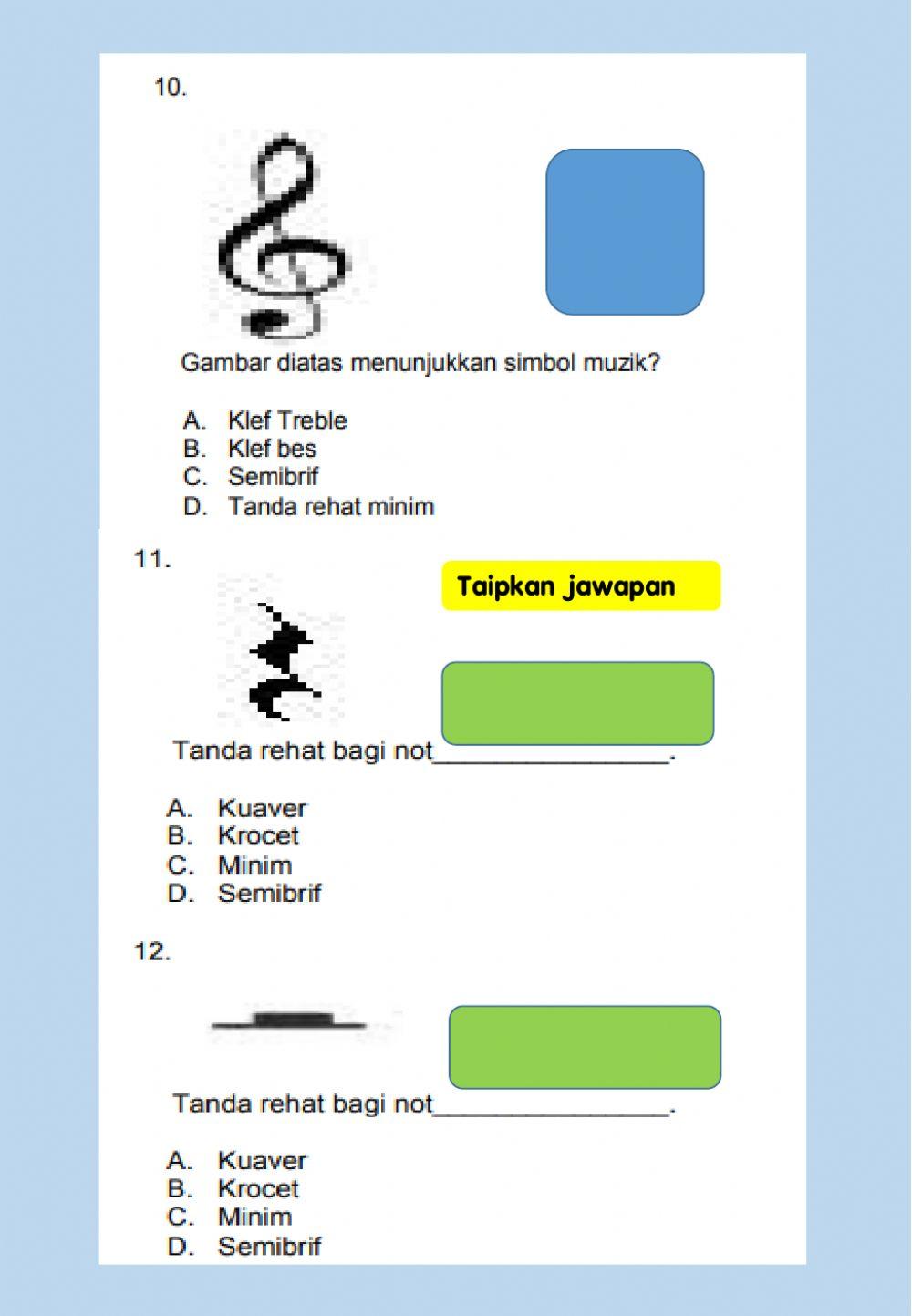 10.

Gambar diatas menunjukkan simbol muzik?

A. Klef Treble
B. Klef bes
C. Semibrif
D. Tanda rehat minim

11.

Taipkan jawapan

Tanda rehat bagi not________________.

A. Kuaver
B. Krocet
C. Minim
D. Semibrif

12.

Tanda rehat bagi not________________.

A. Kuaver
B. Krocet
C. Minim
D. Semibrif