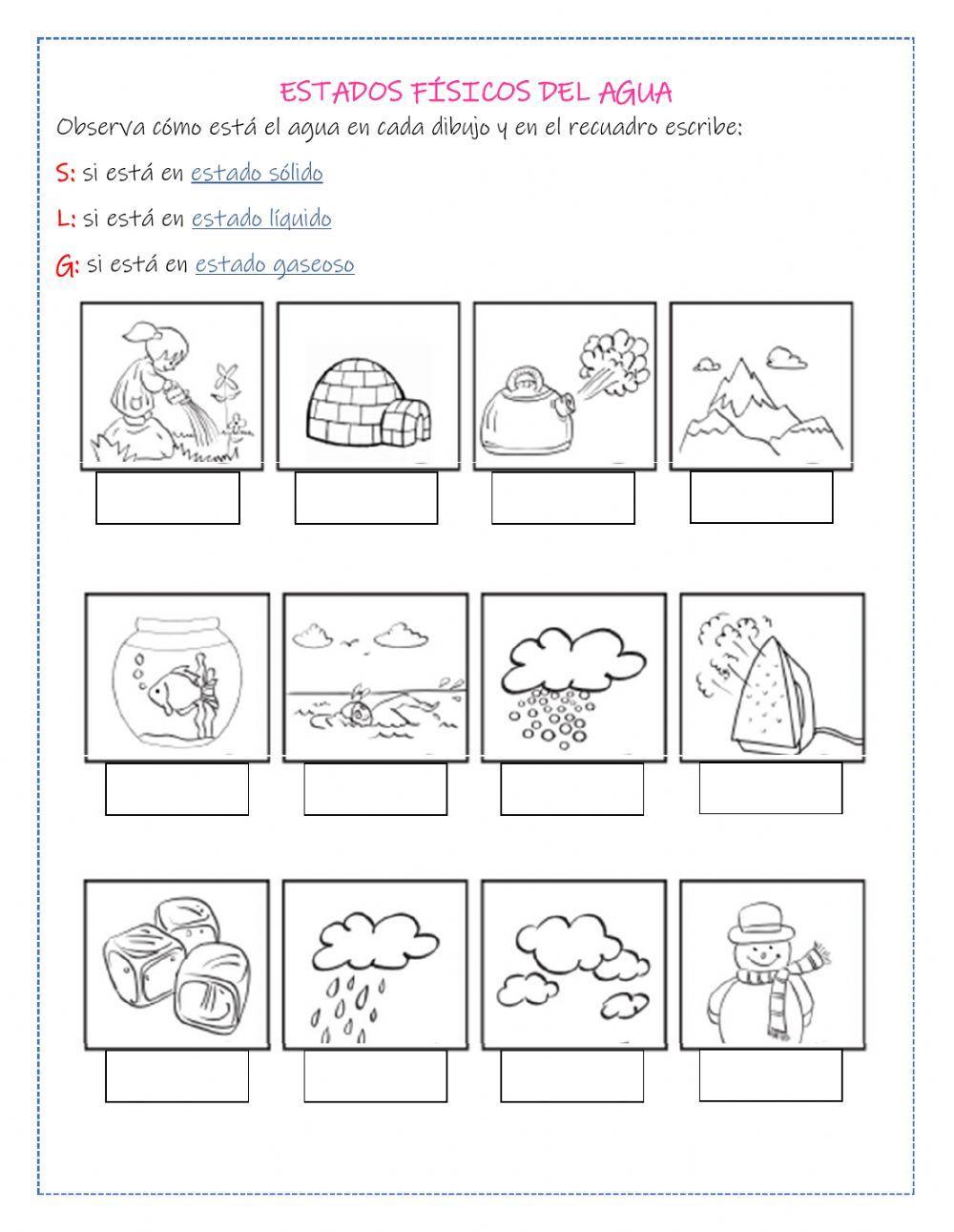 ESTADOS FÍSICOS DEL AGUA

Observa cómo está el agua en cada dibujo y en el recuadro escribe:

S: si está en estado sólido

L: si está en estado líquido

G: si está en estado gaseoso