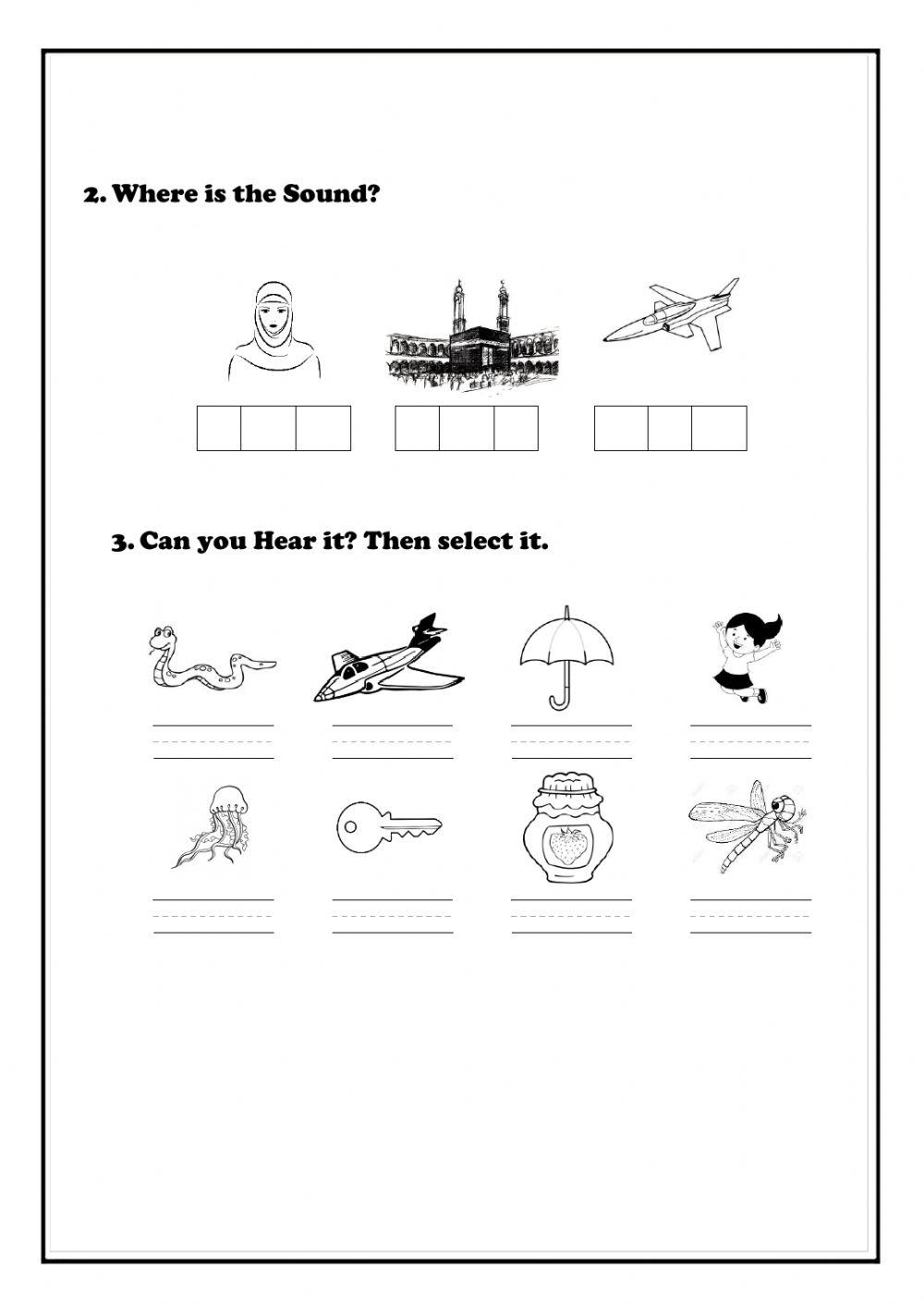 2. Where is the Sound?

3. Can you Hear it? Then select it.