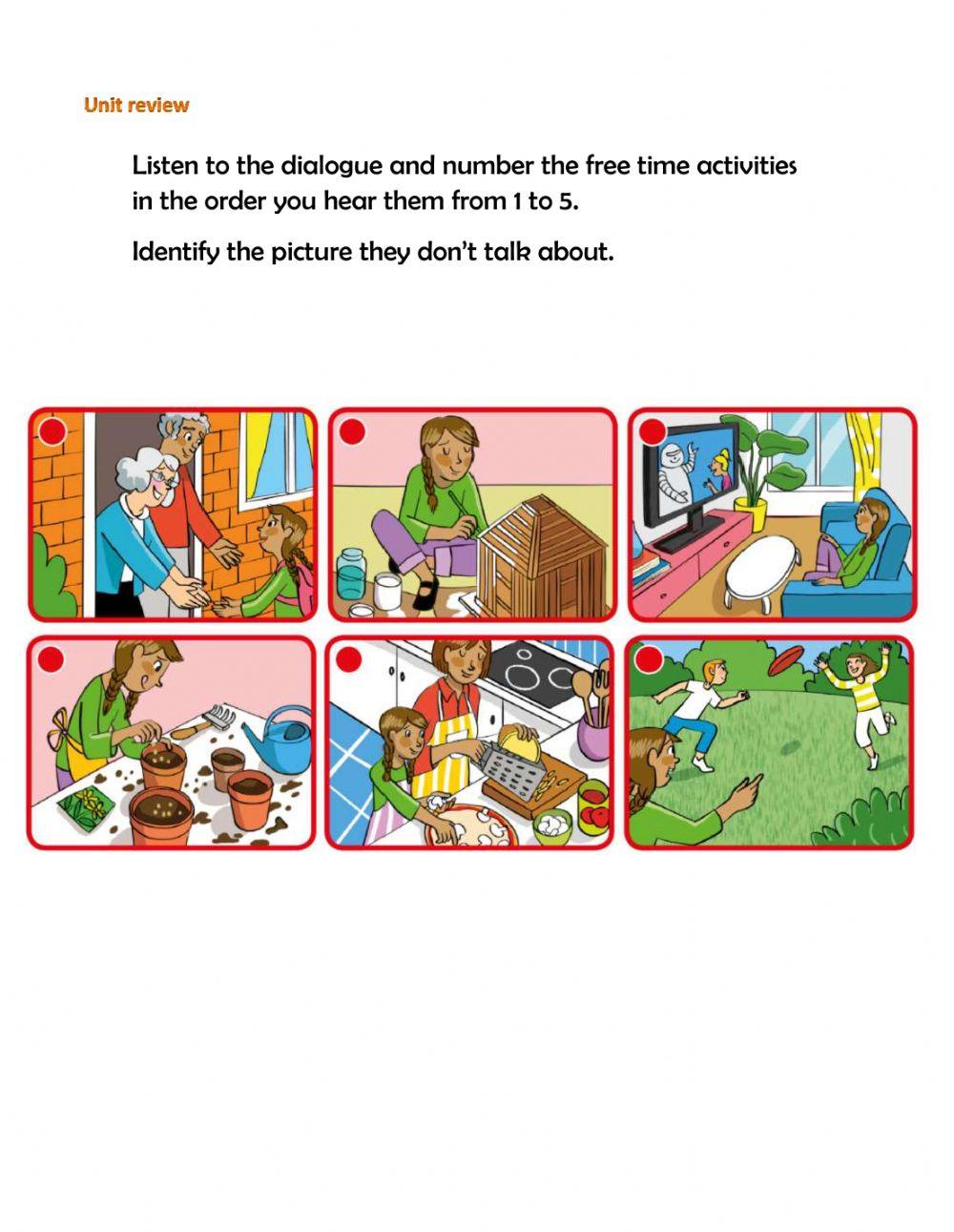 Unit review

Listen to the dialogue and number the free time activities in the order you hear them from 1 to 5.

Identify the picture they don't talk about.