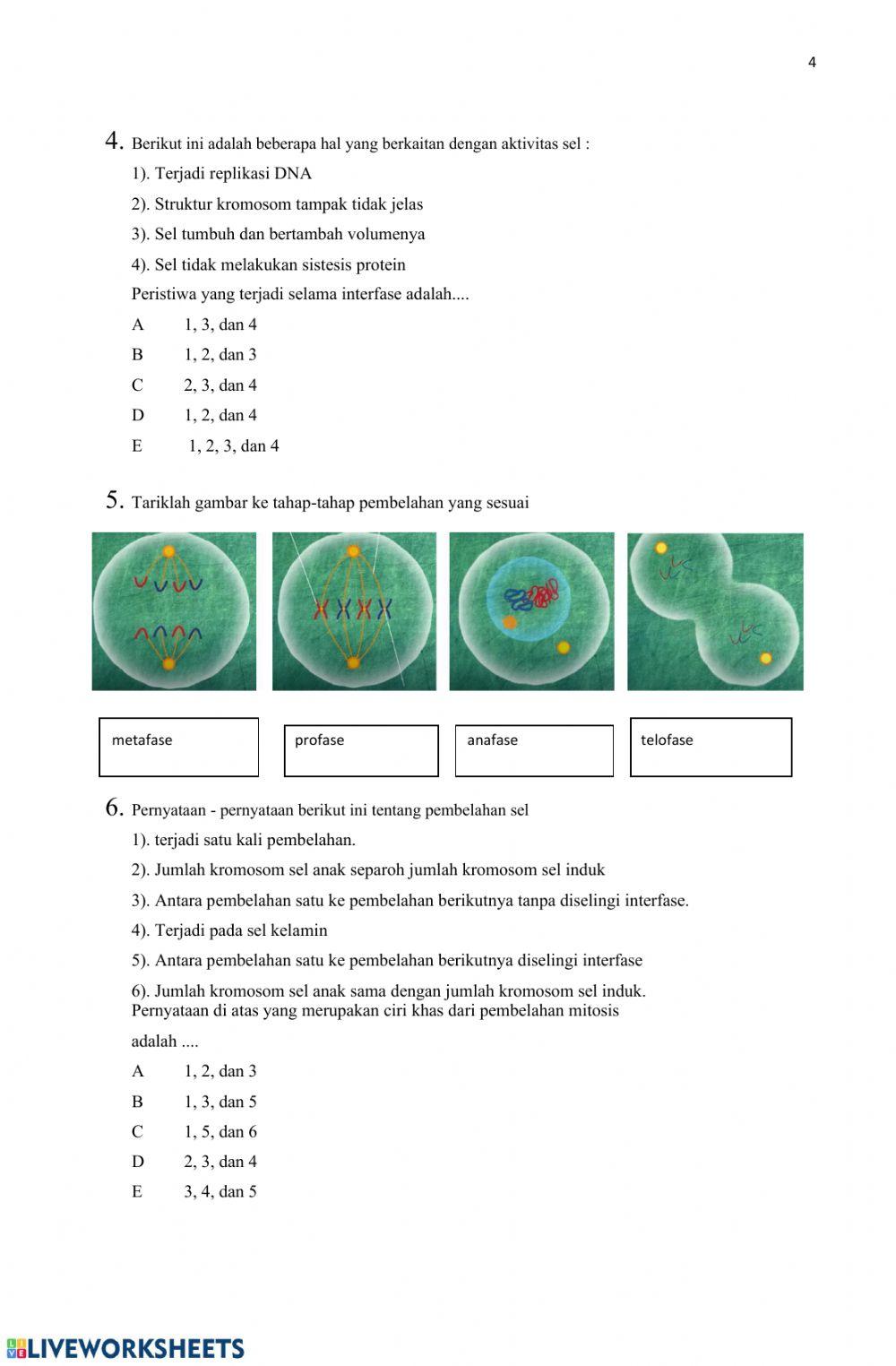 4

4. Berikut ini adalah beberapa hal yang berkaitan dengan aktivitas sel :

1). Terjadi replikasi DNA

2). Struktur kromosom tampak tidak jelas

3). Sel tumbuh dan bertambah volumenya

4). Sel tidak melakukan sistesis protein

Peristiwa yang terjadi selama interfase adalah....

A 1, 3, dan 4

B 1, 2, dan 3

C 2, 3, dan 4

D 1, 2, dan 4

E 1, 2, 3, dan 4

5. Tariklah gambar ke tahap-tahap pembelahan yang sesuai

metafase

profase

anafase

telofase

6. Pernyataan - pernyataan berikut ini tentang pembelahan sel

1). terjadi satu kali pembelahan.

2). Jumlah kromosom sel anak separoh jumlah kromosom sel induk

3). Antara pembelahan satu ke pembelahan berikutnya tanpa diselingi interfase.

4). Terjadi pada sel kelamin

5). Antara pembelahan satu ke pembelahan berikutnya diselingi interfase

6). Jumlah kromosom sel anak sama dengan jumlah kromosom sel induk. Pernyataan di atas yang merupakan ciri khas dari pembelahan mitosis adalah ....

A 1, 2, dan 3

B 1, 3, dan 5

C 1, 5, dan 6

D 2, 3, dan 4

E 3, 4, dan 5

LIVEWORKSHEETS