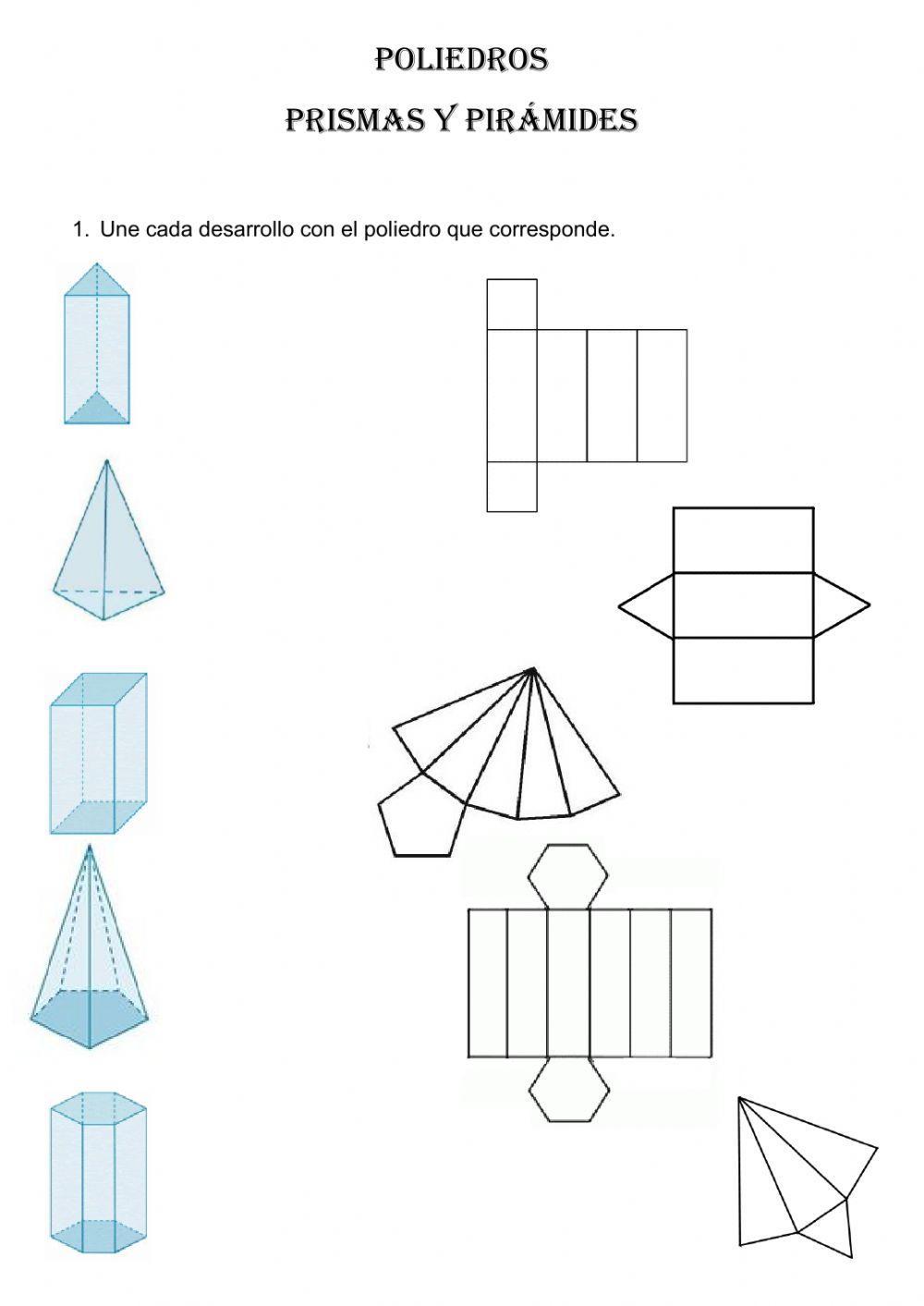 POLIEDROS

PRISMAS Y PIRÁMIDES

1. Une cada desarrollo con el poliedro que corresponde.