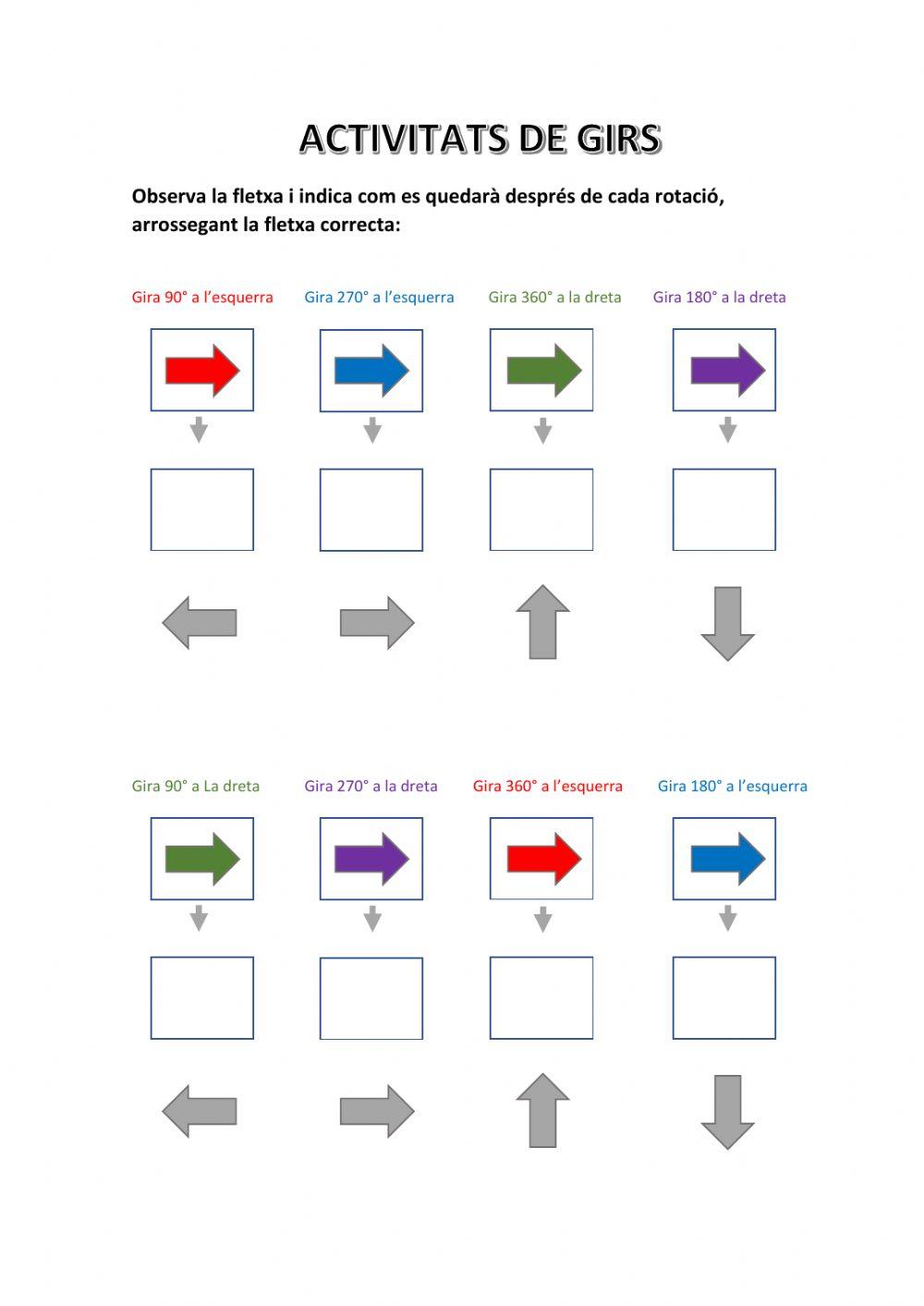 ACTIVITATS DE GIRS

Observa la fletxa i indica com es quedarà després de cada rotació, arrossegant la fletxa correcta:

Gira 90° a l'esquerra

Gira 270° a l'esquerra

Gira 360° a la dreta

Gira 180° a la dreta

Gira 90° a La dreta

Gira 270° a la dreta

Gira 360° a l'esquerra

Gira 180° a l'esquerra