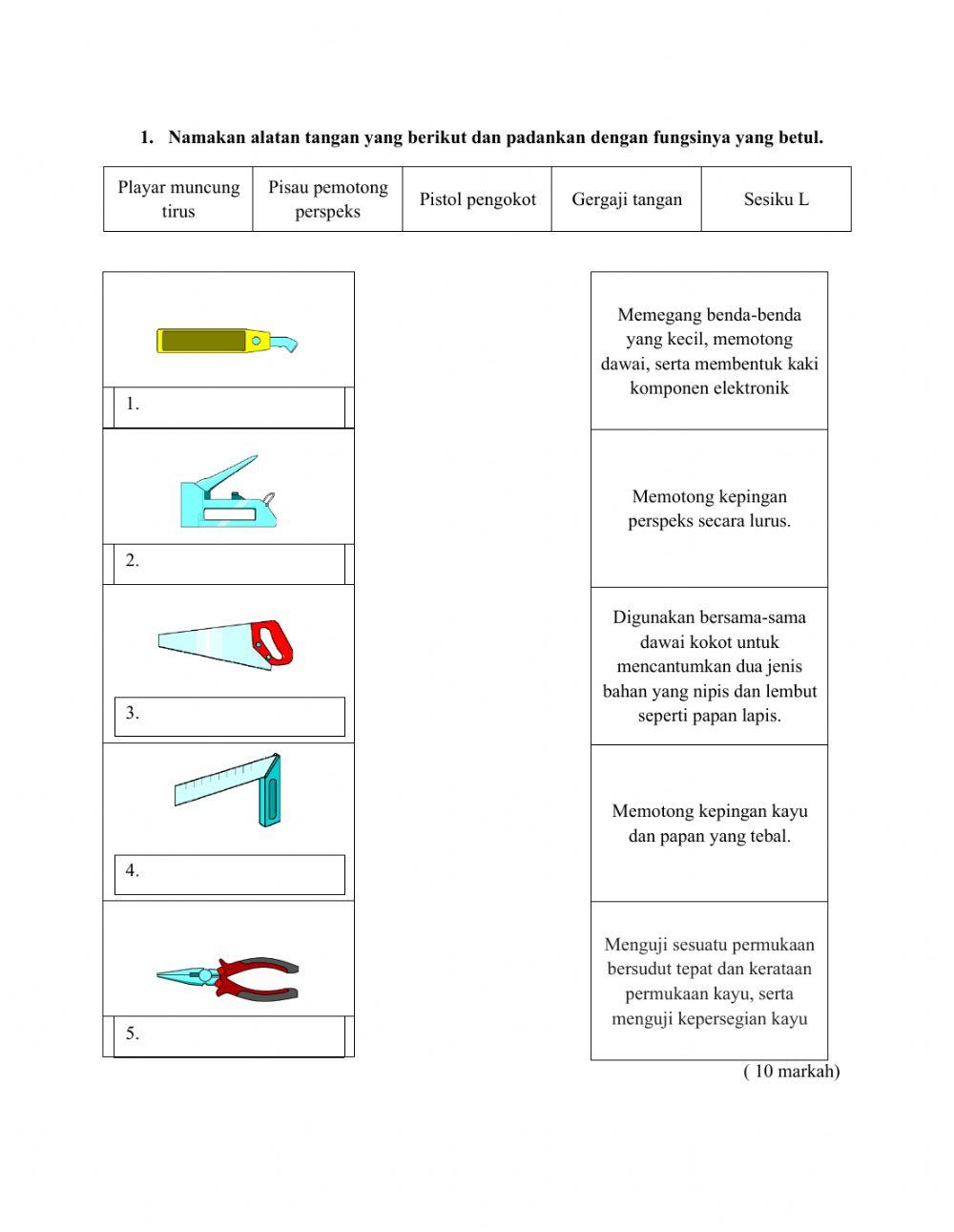 1. Namakan alatan tangan yang berikut dan padankan dengan fungsinya yang betul.

| Playar muncung tirus | Pisau pemotong perspeks | Pistol pengokot | Gergaji tangan | Sesiku L |
|---|---|---|---|---|

1.

2.

3.

4.

5.

Memegang benda-benda yang kecil, memotong dawai, serta membentuk kaki komponen elektronik

Memotong kepingan perspeks secara lurus.

Digunakan bersama-sama dawai kokot untuk mencantumkan dua jenis bahan yang nipis dan lembut seperti papan lapis.

Memotong kepingan kayu dan papan yang tebal.

Menguji sesuatu permukaan bersudut tepat dan kerataan permukaan kayu, serta menguji kepersegian kayu

( 10 markah)