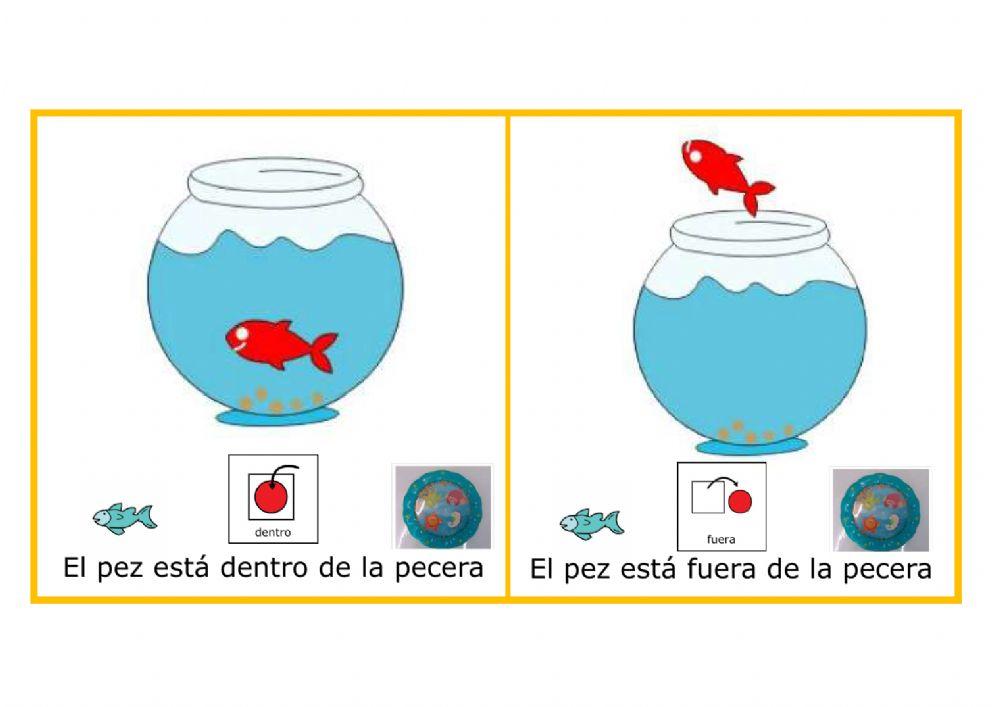 dentro

El pez está dentro de la pecera

fuera

El pez está fuera de la pecera