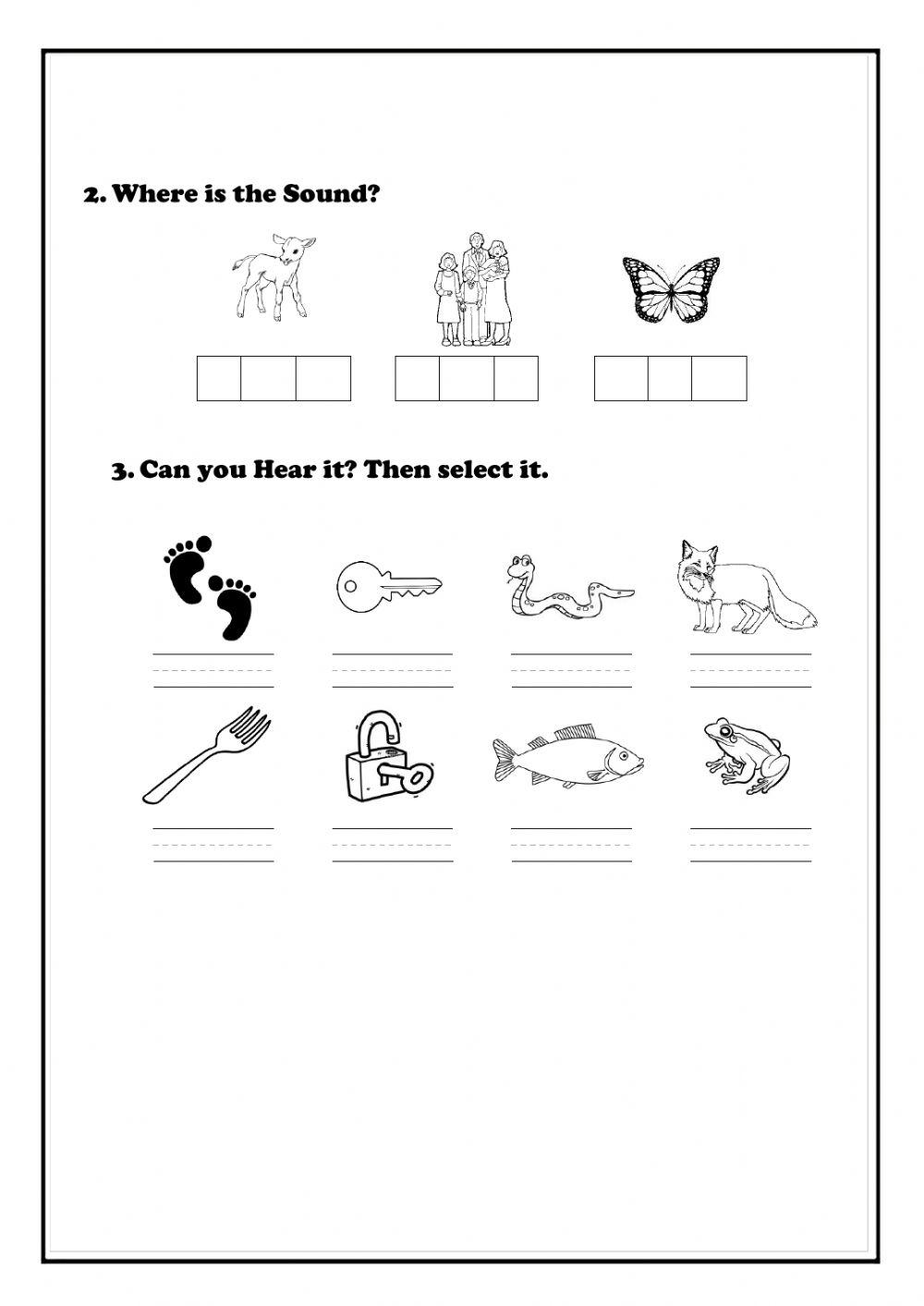 2. Where is the Sound?

3. Can you Hear it? Then select it.