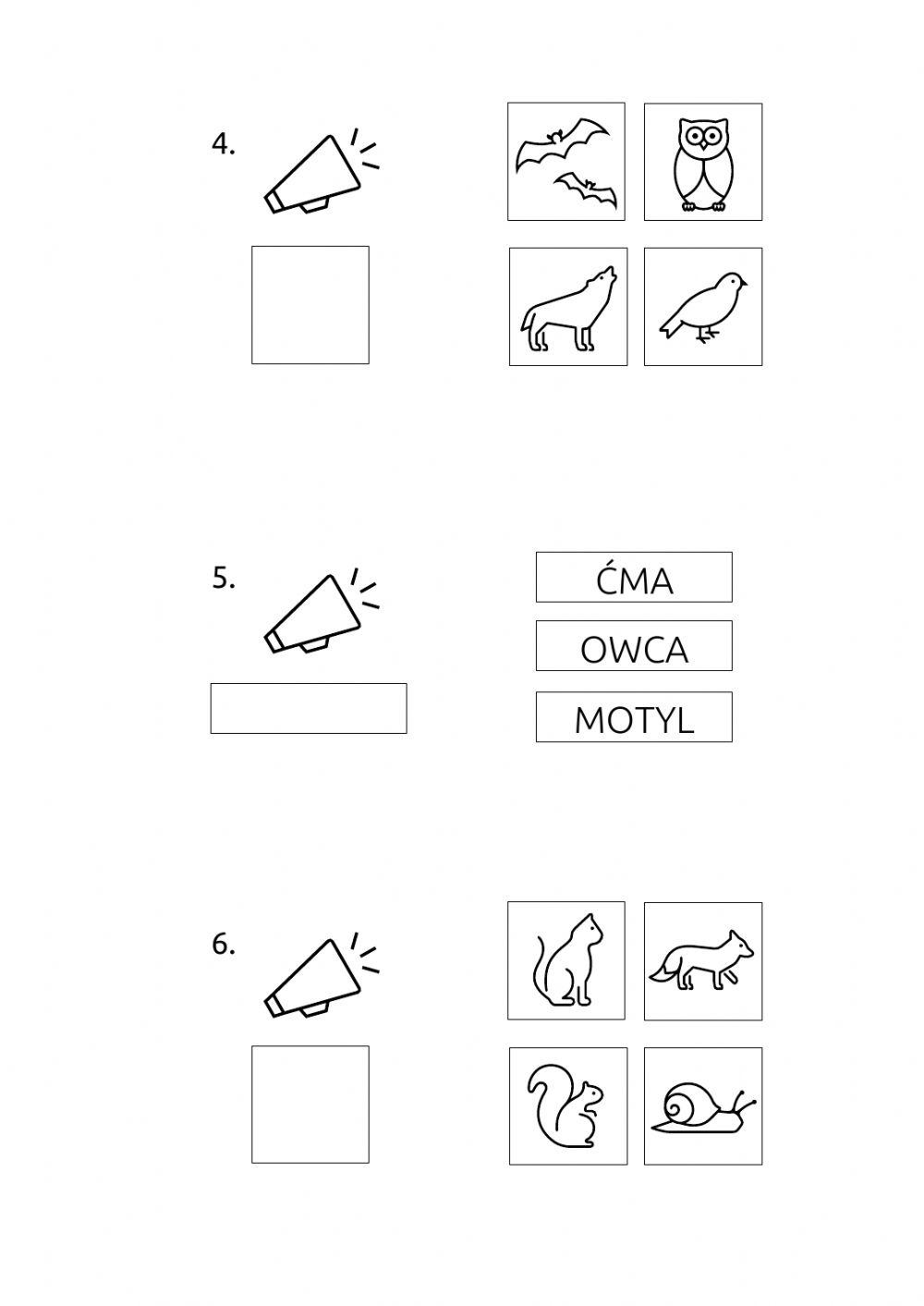 4.

5.

ĆMA

OWCA

MOTYL

6.