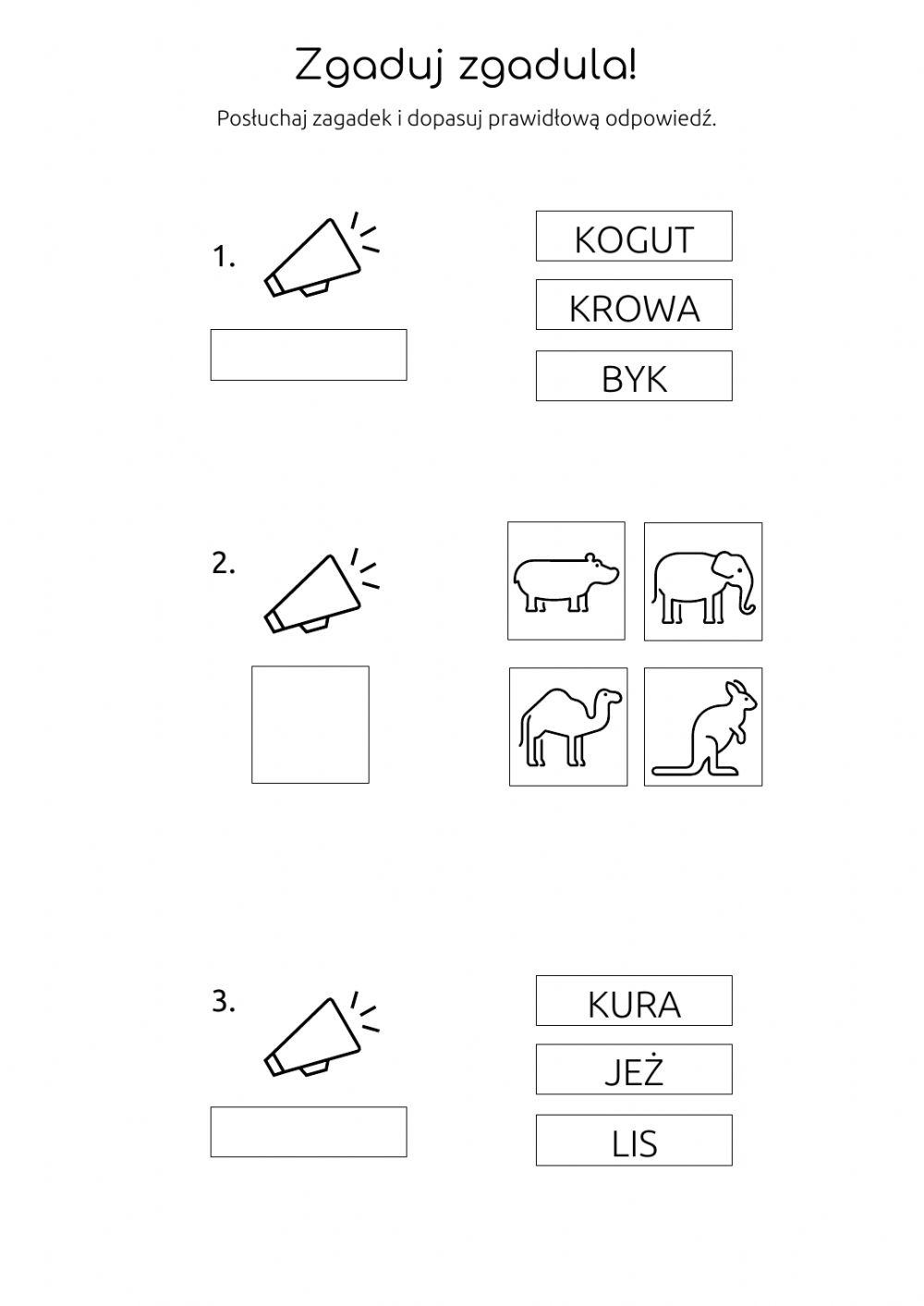 Zgaduj zgadula!

Posłuchaj zagadek i dopasuj prawidłową odpowiedź.

1.

KOGUT

KROWA

BYK

2.

3.

KURA

JEŻ

LIS