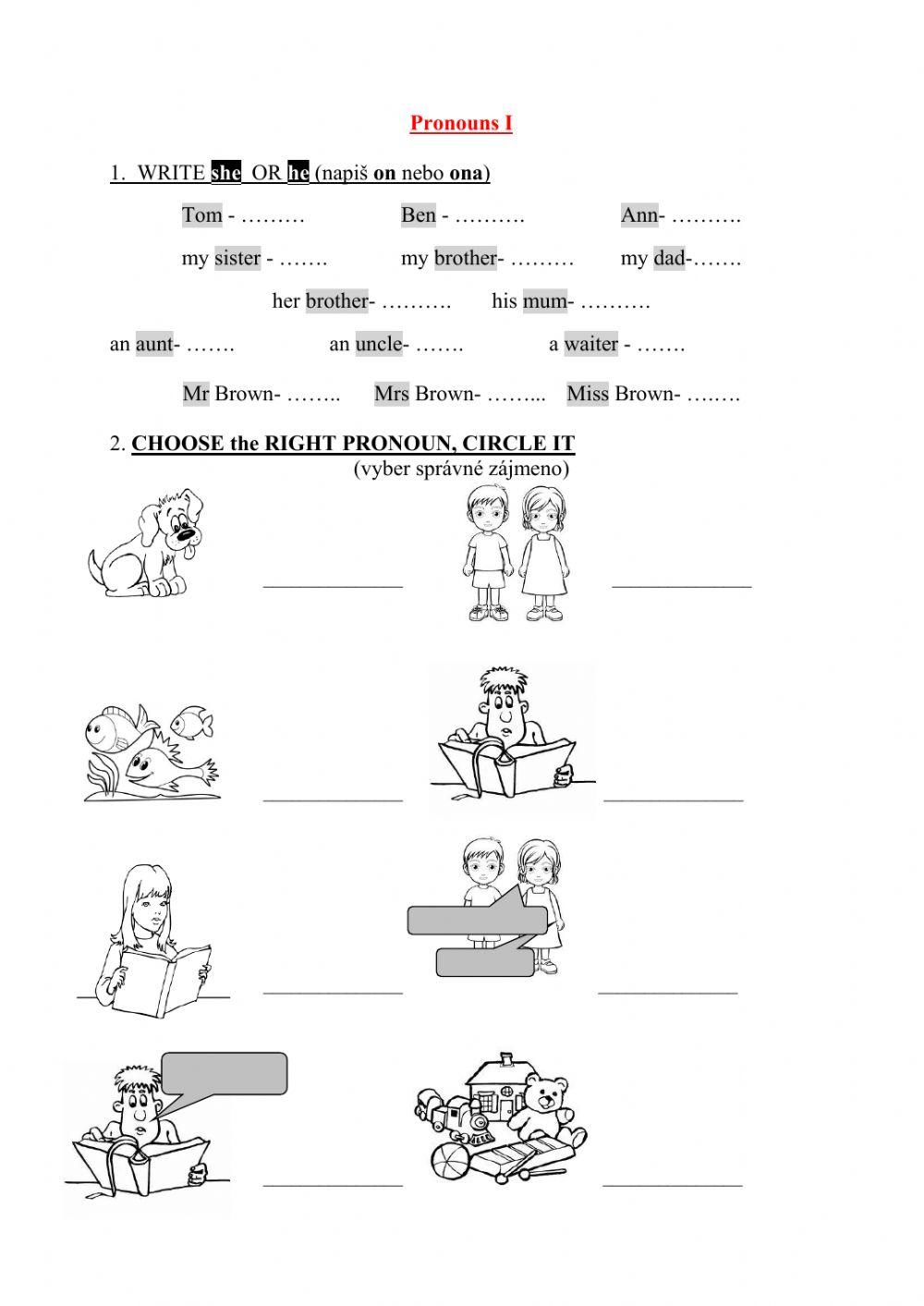 Pronouns I

1. WRITE she OR he (napiš on nebo ona)

Tom - ……… Ben - ………. Ann- ……….

my sister - ……. my brother- ……… my dad-…….

her brother- ………. his mum- ……….

an aunt- ……. an uncle- ……. a waiter - …….

Mr Brown- …….. Mrs Brown- ……... Miss Brown- ….….

2. CHOOSE the RIGHT PRONOUN, CIRCLE IT
(vyber správné zájmeno)

______________ ______________

______________ ______________

______________ ______________

______________ ______________